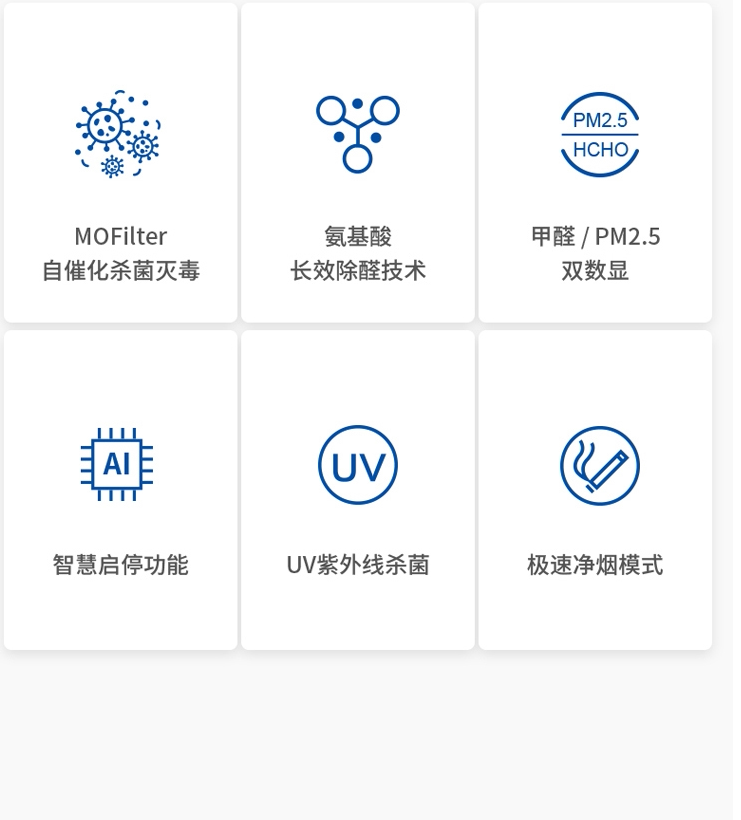 MOFilter
自催化杀菌灭毒

氨基酸
长效除醛技术

PM2.5
HCHO

甲醛 / PM2.5
双数显

AI

智慧启停功能

UV

UV紫外线杀菌

极速净烟模式