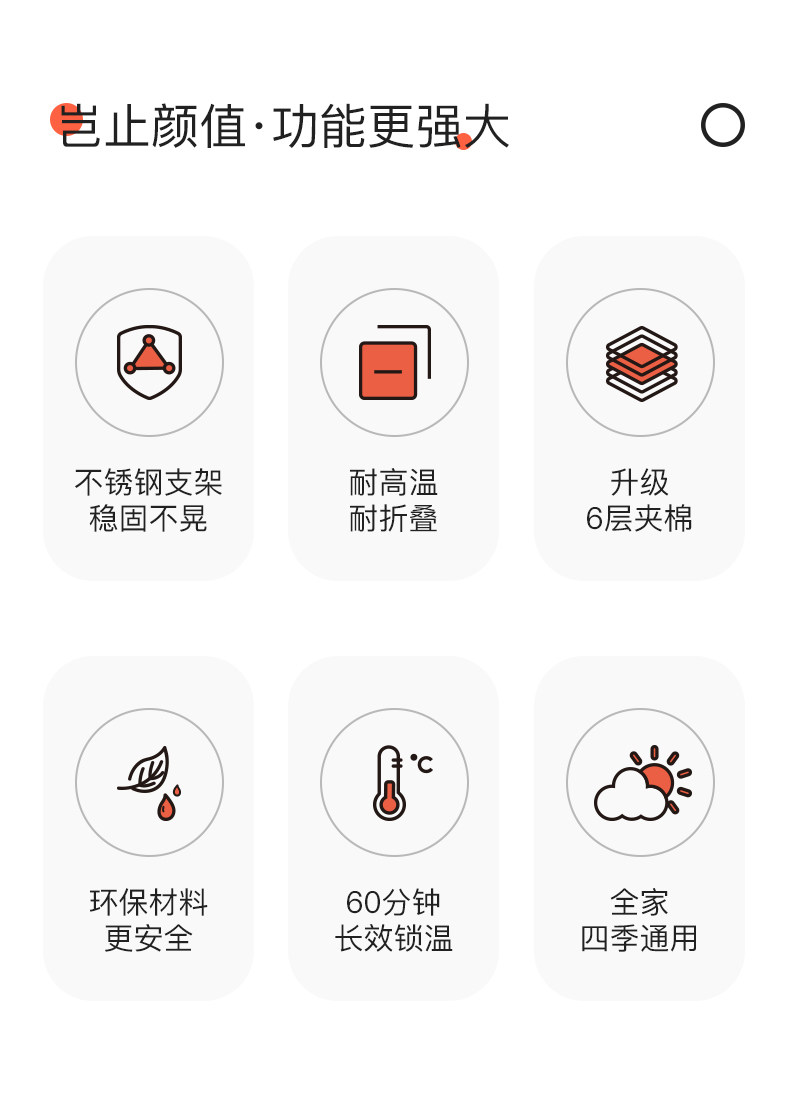 岂止颜值·功能更强大

不锈钢支架
稳固不晃

耐高温
耐折叠

升级
6层夹棉

环保材料
更安全

60分钟
长效锁温

全家
四季通用