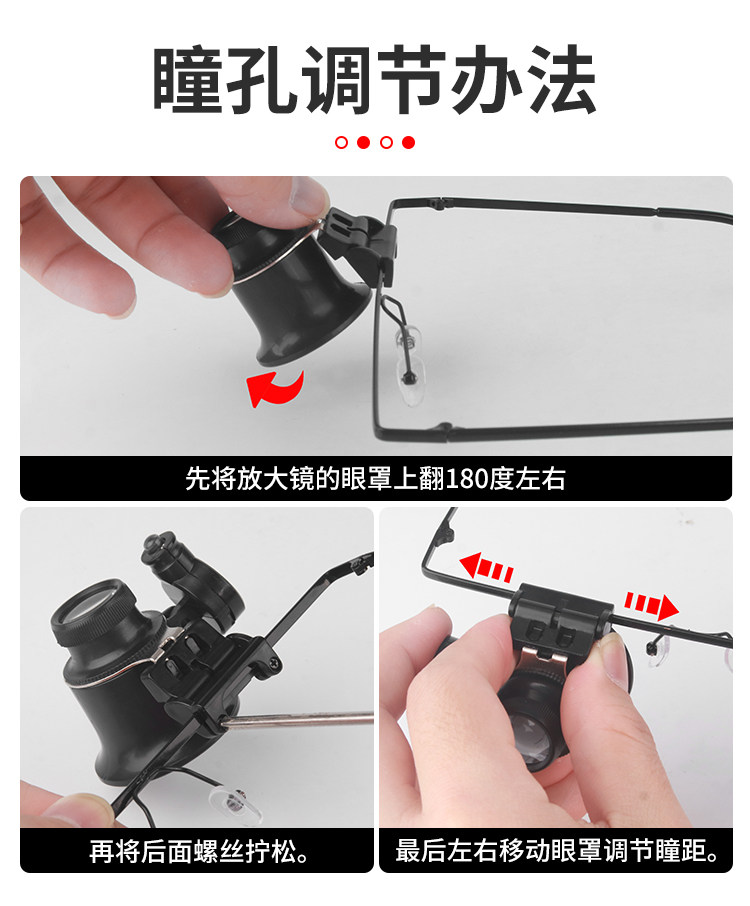 瞳孔调节办法

先将放大镜的眼罩上翻180度左右

再将后面螺丝拧松。

最后左右移动眼罩调节瞳距。