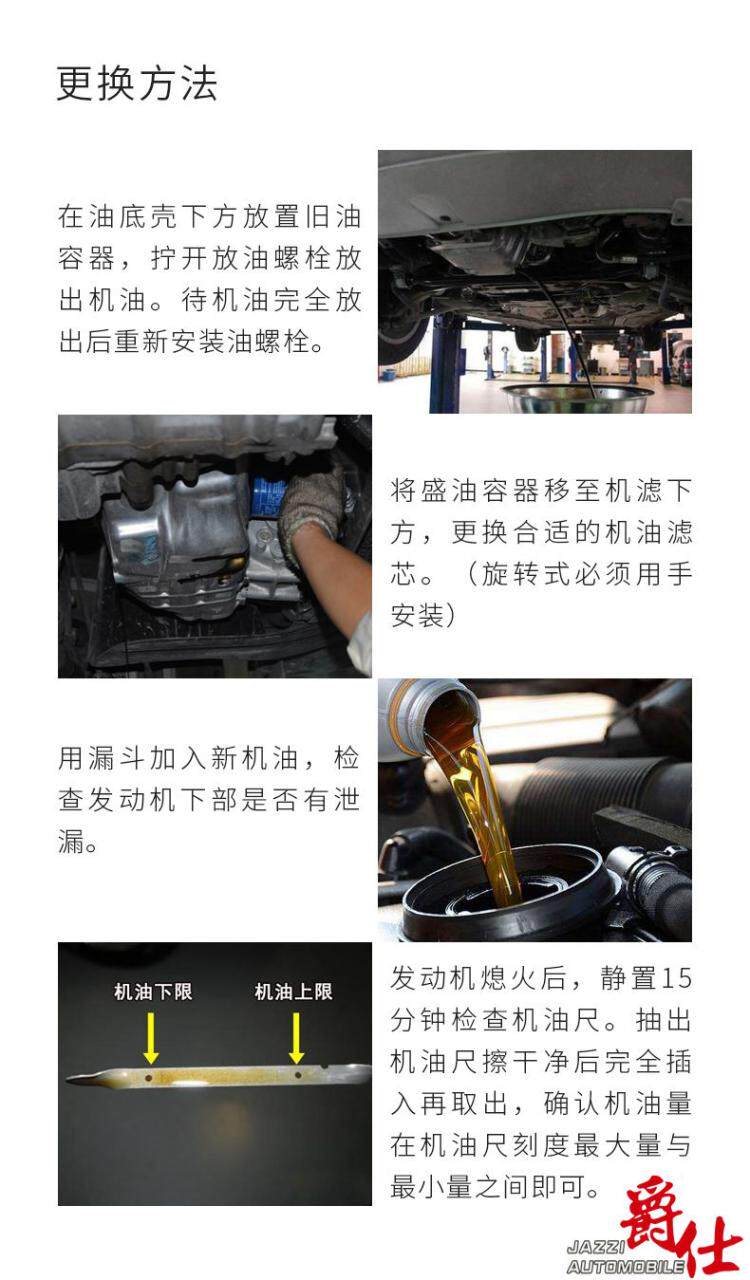 更换方法

在油底壳下方放置旧油容器，拧开放油螺栓放出机油。待机油完全放出后重新安装油螺栓。

将盛油容器移至机滤下方，更换合适的机油滤芯。（旋转式必须用手安装）

用漏斗加入新机油，检查发动机下部是否有泄漏。

机油下限

机油上限

发动机熄火后，静置15分钟检查机油尺。抽出机油尺擦干净后完全插入再取出，确认机油量在机油尺刻度最大量与最小量之间即可。

JAZZI AUTOMOBILE 爵仕