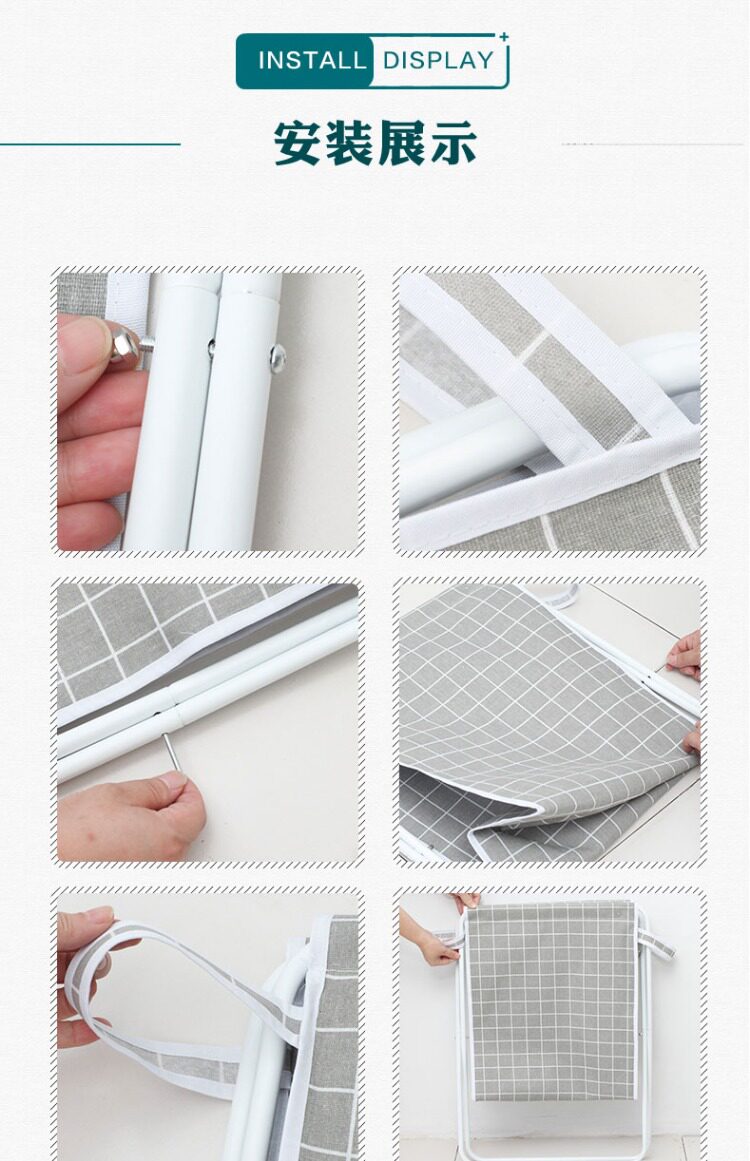 INSTALL DISPLAY

安装展示