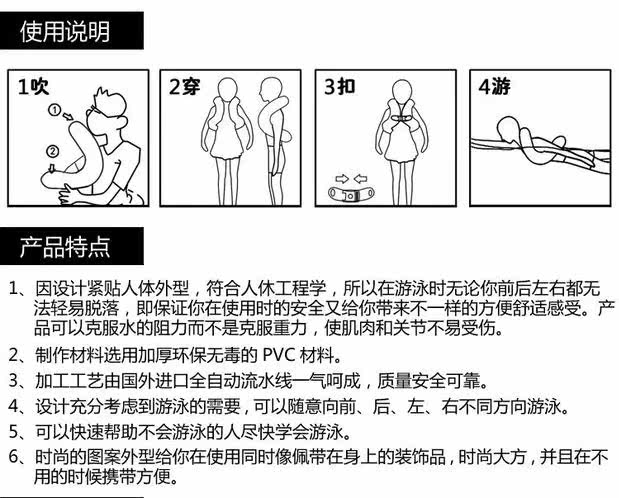 使用说明

1吹

①

②

2穿

3扣

4游

产品特点

1、因设计紧贴人体外型，符合人休工程学，所以在游泳时无论你前后左右都无法轻易脱落，即保证你在使用时的安全又给你带来不一样的方便舒适感受。产品可以克服水的阻力而不是克服重力，使肌肉和关节不易受伤。

2、制作材料选用加厚环保无毒的 PVC 材料。

3、加工工艺由国外进口全自动流水线一气呵成，质量安全可靠。

4、设计充分考虑到游泳的需要，可以随意向前、后、左、右不同方向游泳。

5、可以快速帮助不会游泳的人尽快学会游泳。

6、时尚的图案外型给你在使用同时像佩带在身上的装饰品，时尚大方，并且在不用的时候携带方便。