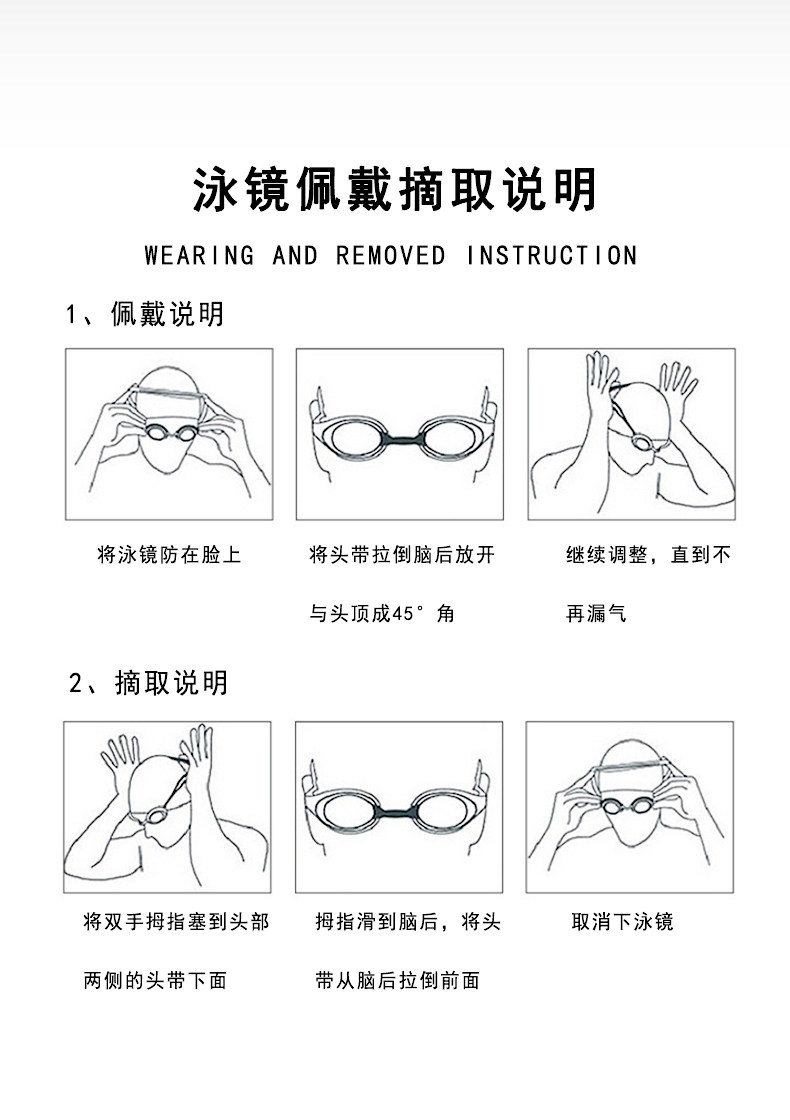 泳镜佩戴摘取说明

WEARING AND REMOVED INSTRUCTION

1、佩戴说明

将泳镜防在脸上

将头带拉倒脑后放开与头顶成45°角

继续调整，直到不再漏气

2、摘取说明

将双手拇指塞到头部两侧的头带下面

拇指滑到脑后，将头带从脑后拉倒前面

取消下泳镜