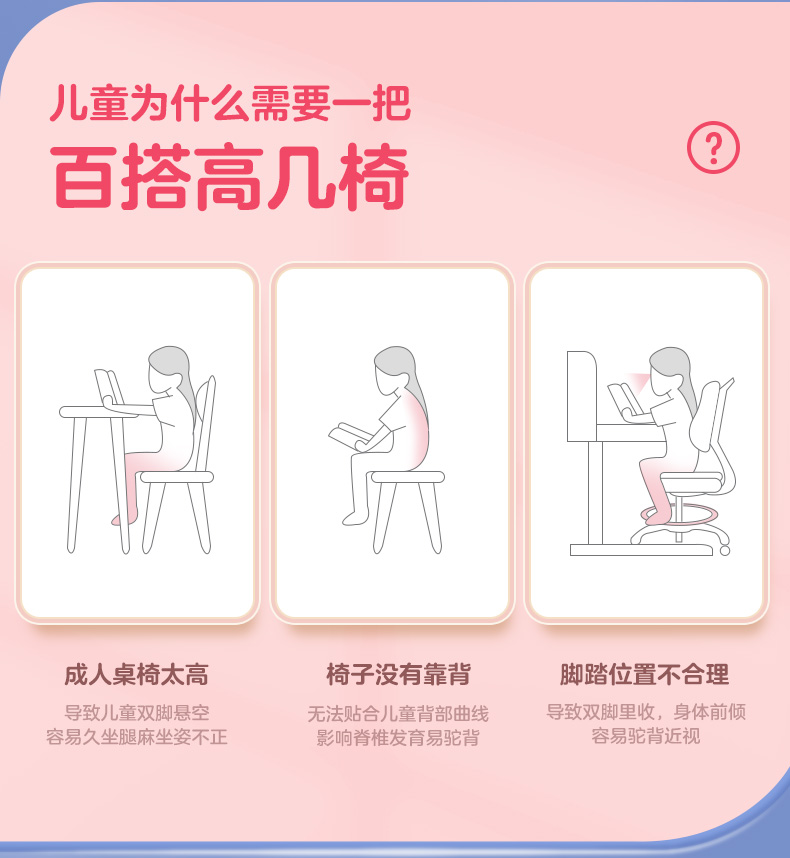 儿童为什么需要一把
百搭高几椅

?

成人桌椅太高
导致儿童双脚悬空
容易久坐腿麻坐姿不正

椅子没有靠背
无法贴合儿童背部曲线
影响脊椎发育易驼背

脚踏位置不合理
导致双脚里收，身体前倾
容易驼背近视