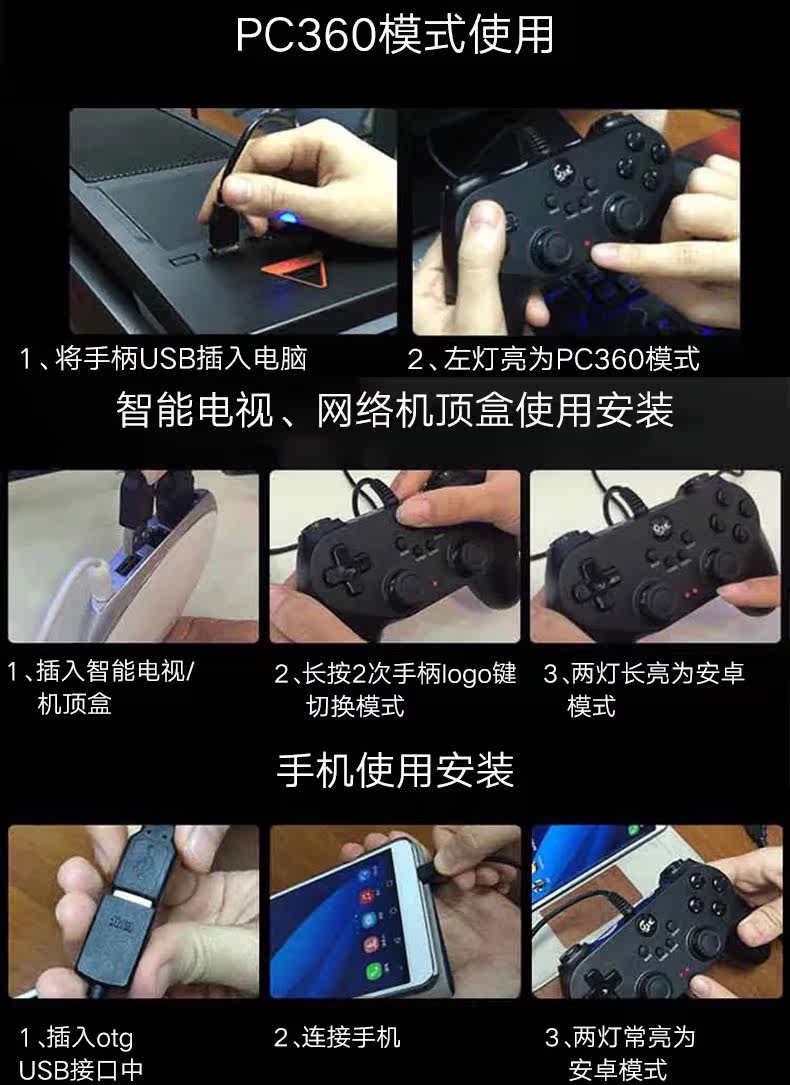 PC360模式使用

1、将手柄USB插入电脑

2、左灯亮为PC360模式

智能电视、网络机顶盒使用安装

1、插入智能电视/机顶盒

2、长按2次手柄logo键切换模式

3、两灯长亮为安卓模式

手机使用安装

1、插入otg USB接口中

2、连接手机

3、两灯常亮为安卓模式