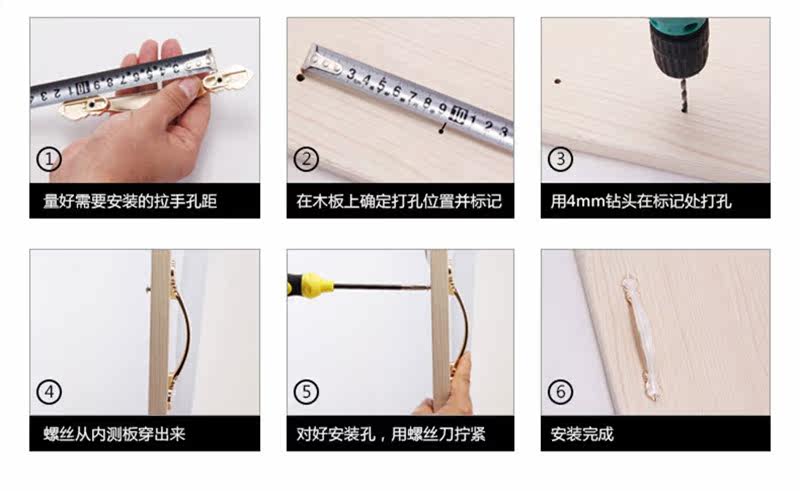 ①
量好需要安装的拉手孔距

②
在木板上确定打孔位置并标记

③
用4mm钻头在标记处打孔

④
螺丝从内测板穿出来

⑤
对好安装孔，用螺丝刀拧紧

⑥
安装完成