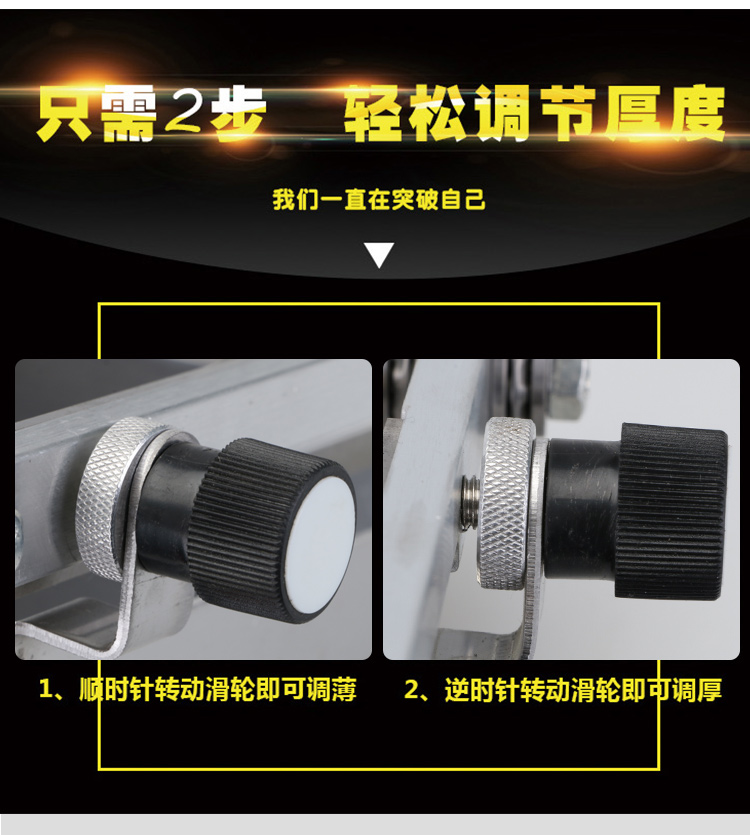 只需2步　轻松调节厚度

我们一直在突破自己

1、顺时针转动滑轮即可调薄

2、逆时针转动滑轮即可调厚