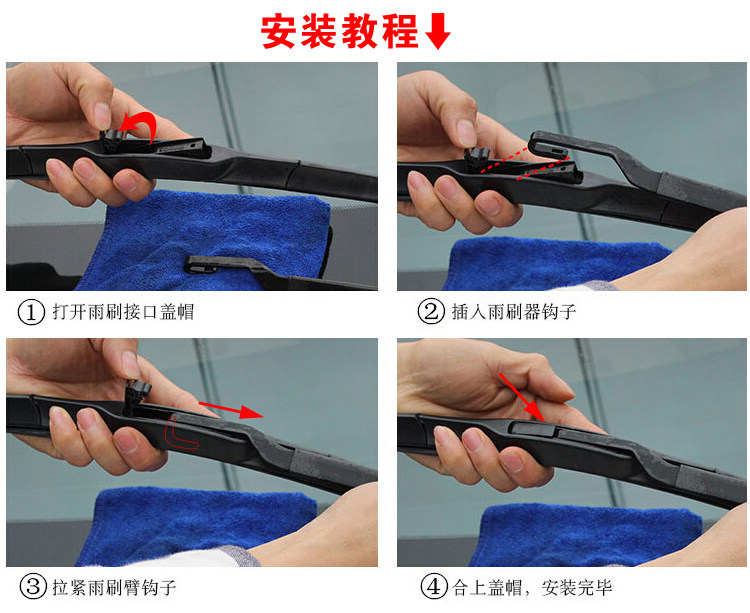 安装教程

① 打开雨刷接口盖帽

② 插入雨刷器钩子

③ 拉紧雨刷臂钩子

④ 合上盖帽，安装完毕