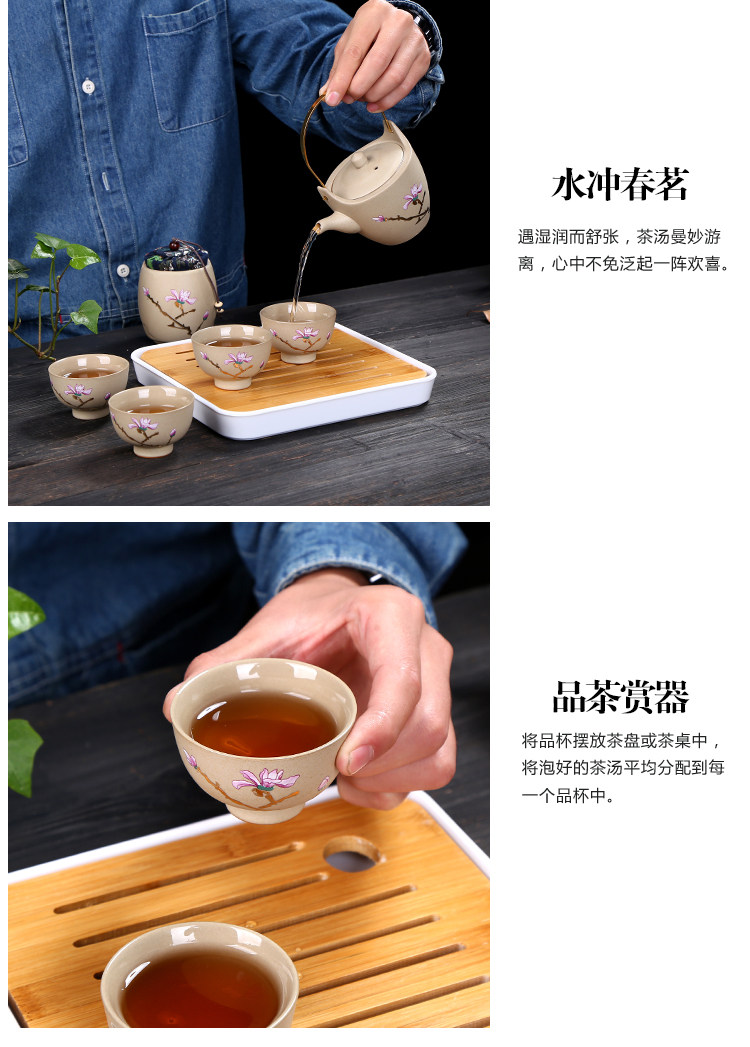 水冲春茗

遇湿润而舒张，茶汤曼妙游离，心中不免泛起一阵欢喜。

品茶赏器

将品杯摆放茶盘或茶桌中，将泡好的茶汤平均分配到每一个品杯中。