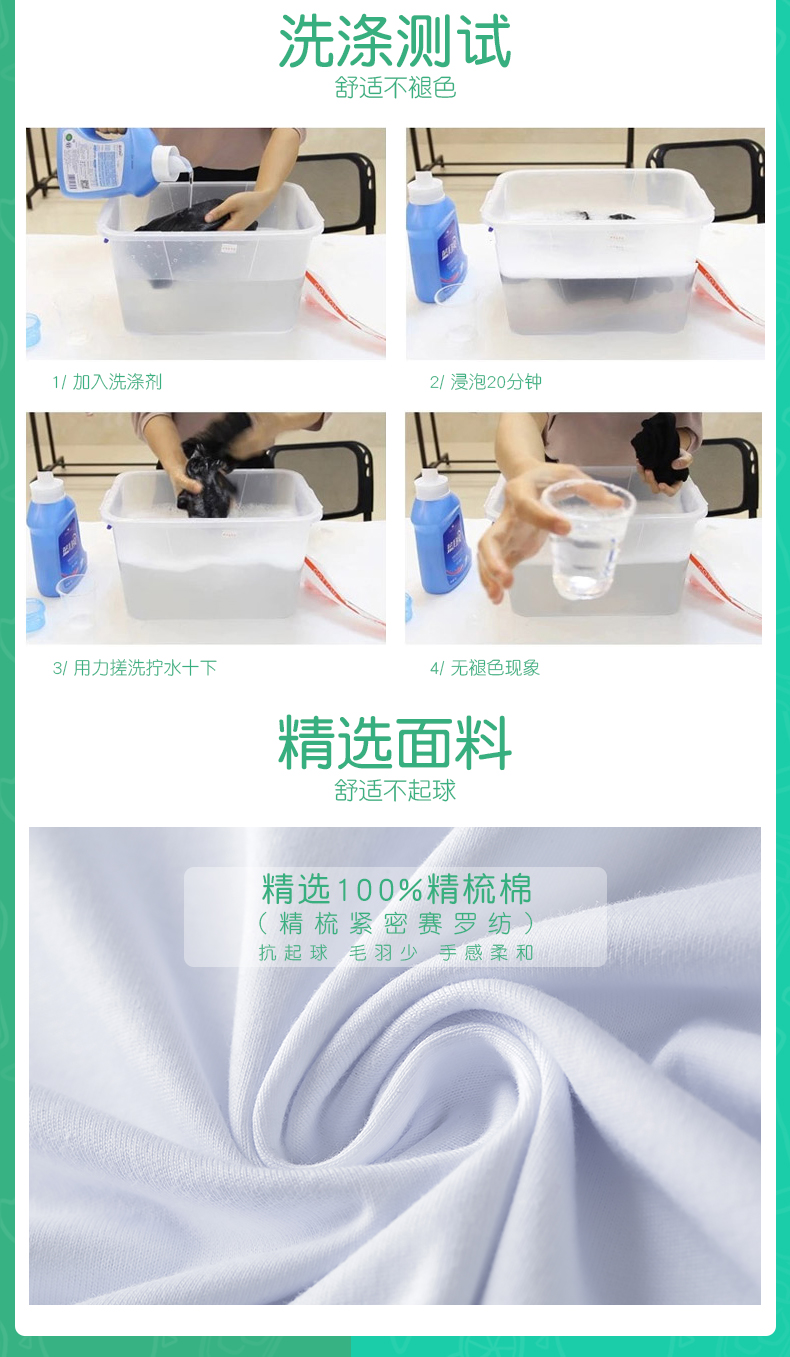 洗涤测试
舒适不褪色

1/ 加入洗涤剂

2/ 浸泡20分钟

3/ 用力搓洗拧水十下

4/ 无褪色现象

精选面料
舒适不起球

精选100%精梳棉
（精梳紧密赛罗纺）
抗起球 毛羽少 手感柔和