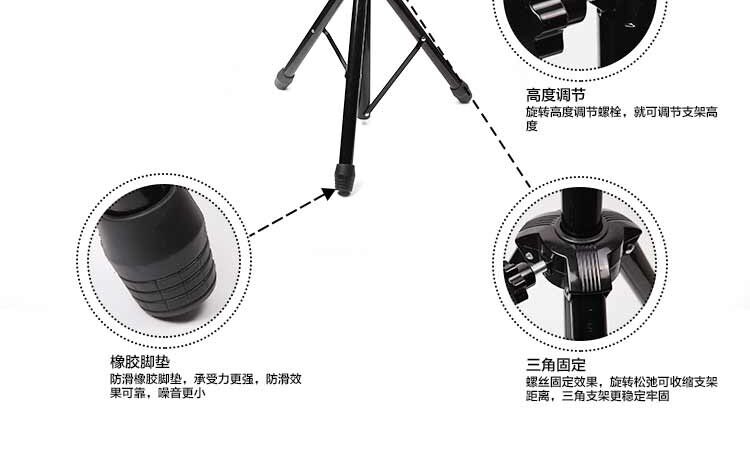 高度调节
旋转高度调节螺栓，就可调节支架高度

橡胶脚垫
防滑橡胶脚垫，承受力更强，防滑效果可靠，噪音更小

三角固定
螺丝固定效果，旋转松弛可收缩支架距离，三角支架更稳定牢固