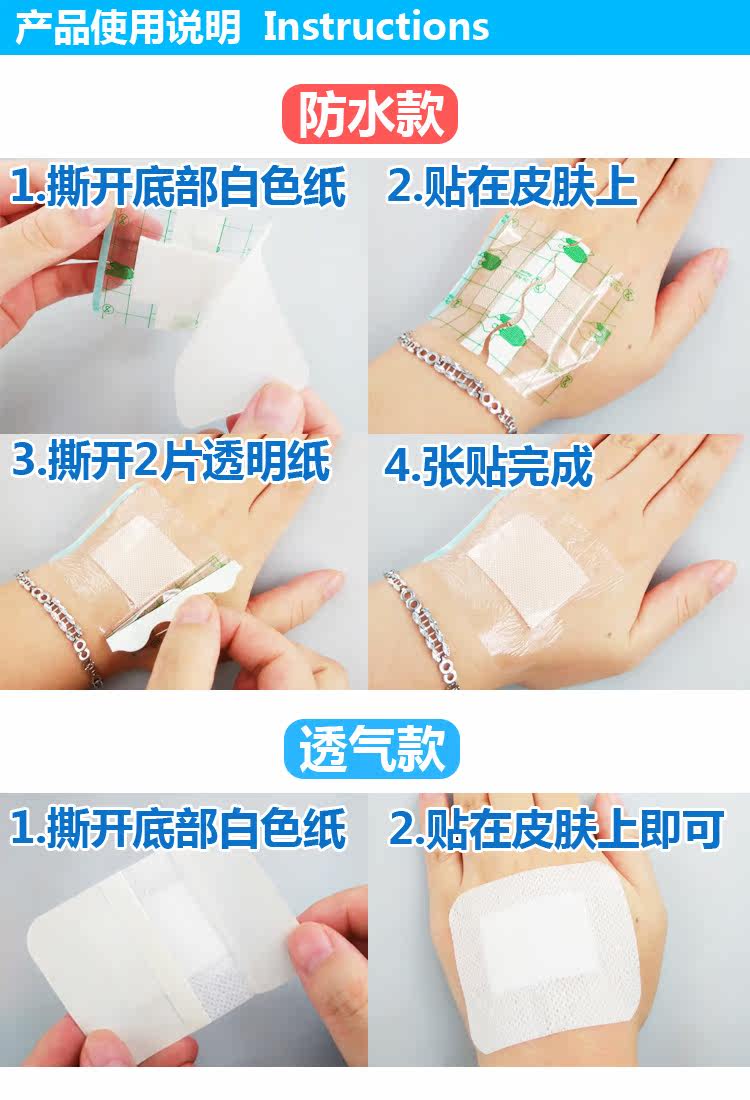 产品使用说明 Instructions

防水款

1.撕开底部白色纸

2.贴在皮肤上

3.撕开2片透明纸

4.张贴完成

透气款

1.撕开底部白色纸

2.贴在皮肤上即可