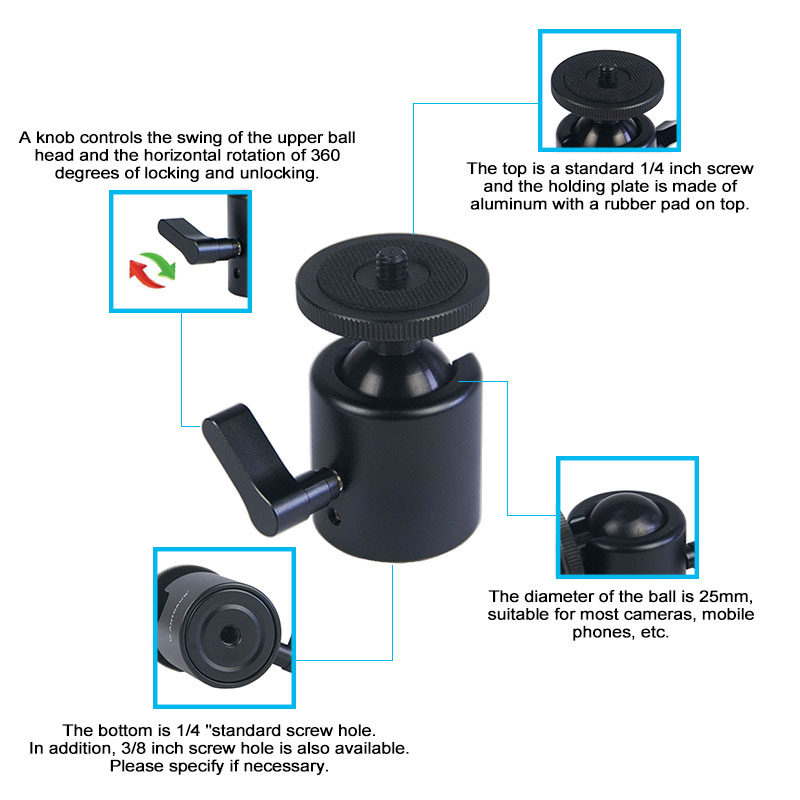 A knob controls the swing of the upper ball head and the horizontal rotation of 360 degrees of locking and unlocking.

The top is a standard 1/4 inch screw and the holding plate is made of aluminum with a rubber pad on top.

The diameter of the ball is 25mm, suitable for most cameras, mobile phones, etc.

The bottom is 1/4 "standard screw hole. In addition, 3/8 inch screw hole is also available. Please specify if necessary.