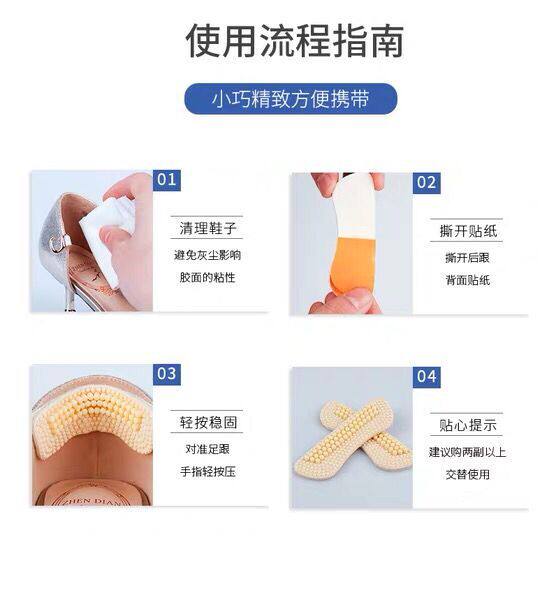 使用流程指南

小巧精致方便携带

01

清理鞋子

避免灰尘影响
胶面的粘性

02

撕开贴纸

撕开后跟
背面贴纸

03

轻按稳固

对准足跟
手指轻按压

ZHEN DIAN

04

贴心提示

建议购两副以上
交替使用