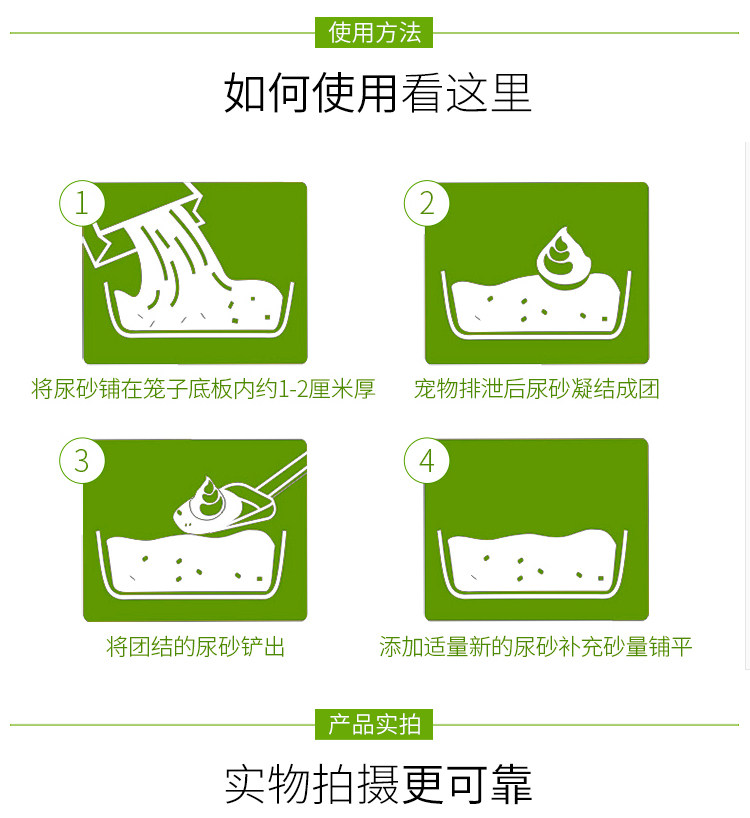 使用方法

如何使用看这里

1

将尿砂铺在笼子底板内约1-2厘米厚

2

宠物排泄后尿砂凝结成团

3

将团结的尿砂铲出

4

添加适量新的尿砂补充砂量铺平

产品实拍

实物拍摄更可靠