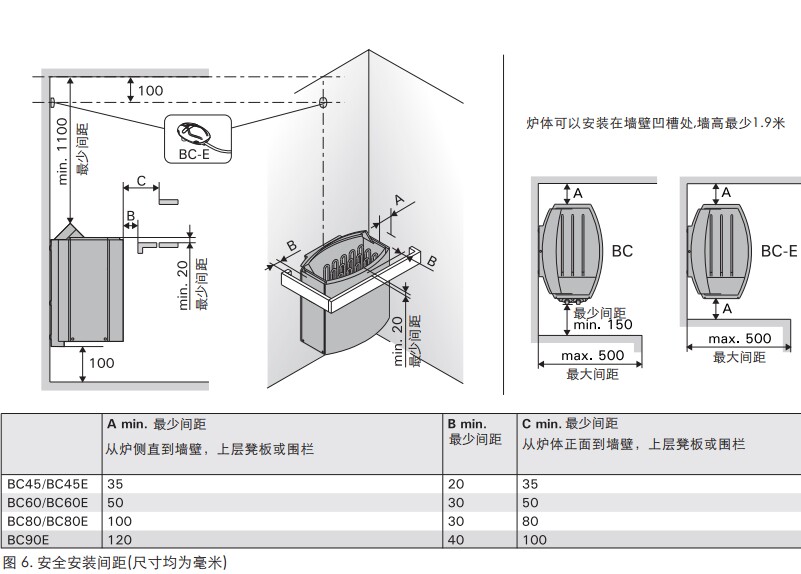 100

min. 1100 最少间距

BC-E

C

B

min. 20 最少间距

100

A

B

B

min. 20 最少间距

炉体可以安装在墙壁凹槽处,墙高最少1.9米

A

BC

最少间距 min. 150

max. 500 最大间距

A

BC-E

A

max. 500 最大间距

| | A min. 最少间距 从炉侧直到墙壁，上层凳板或围栏 | B min. 最少间距 | C min. 最少间距 从炉体正面到墙壁，上层凳板或围栏 |
|---|---|---|---|
| BC45/BC45E | 35 | 20 | 35 |
| BC60/BC60E | 50 | 30 | 50 |
| BC80/BC80E | 100 | 30 | 80 |
| BC90E | 120 | 40 | 100 |

图 6. 安全安装间距(尺寸均为毫米)