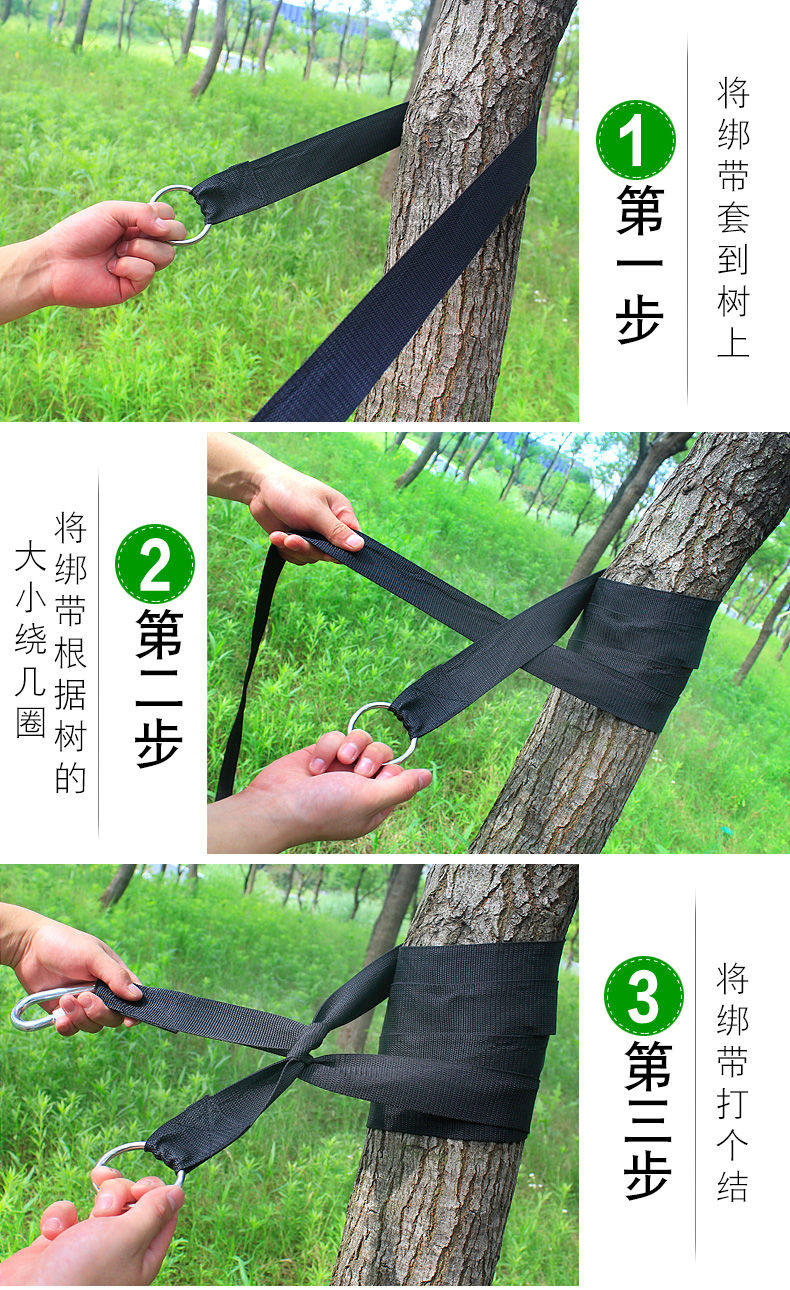 1
第一步

将绑带套到树上

2
第二步

将绑带根据树的大小绕几圈

3
第三步

将绑带打个结