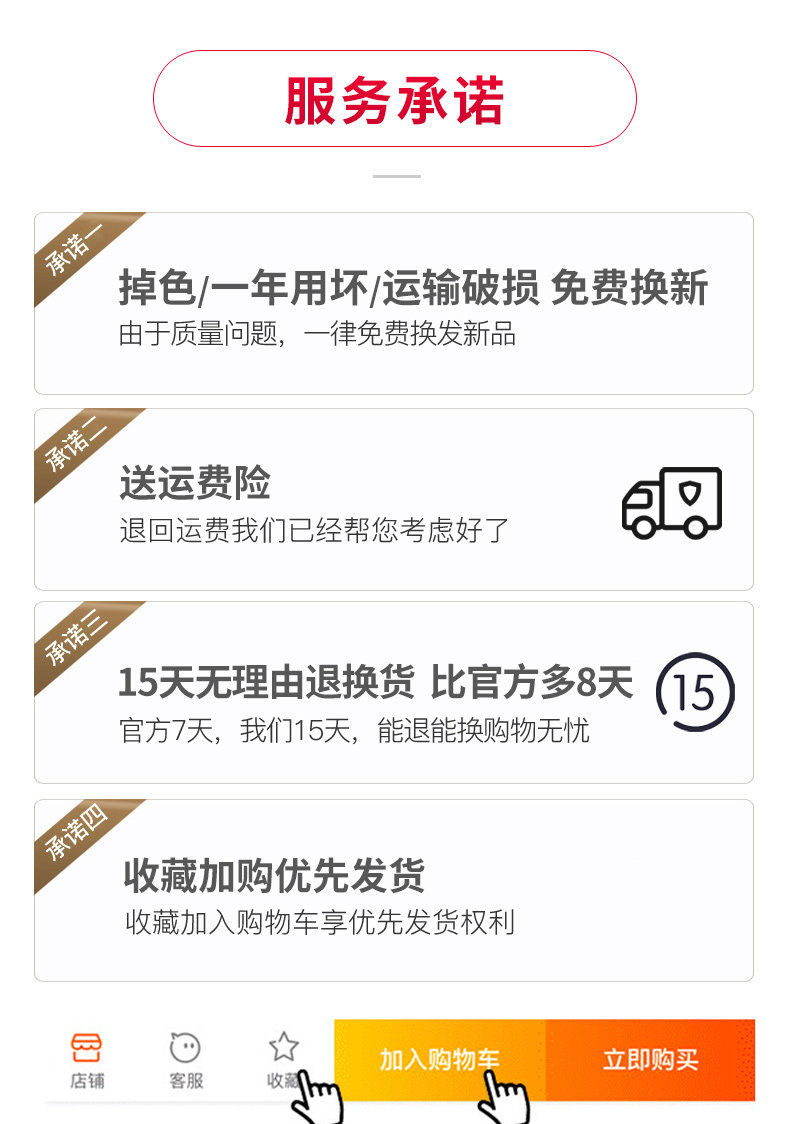 服务承诺

承诺一

掉色/一年用坏/运输破损 免费换新

由于质量问题，一律免费换发新品

承诺二

送运费险

退回运费我们已经帮您考虑好了

承诺三

15天无理由退换货 比官方多8天

官方7天，我们15天，能退能换购物无忧

15

承诺四

收藏加购优先发货

收藏加入购物车享优先发货权利

店铺 客服 收藏 加入购物车 立即购买