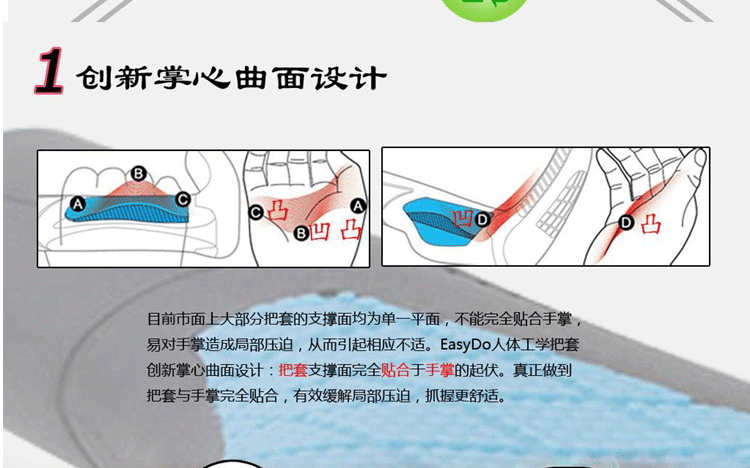 1 创新掌心曲面设计

B
A
C
C 凸
B 凹 凸
A

凹 D
D 凸

目前市面上大部分把套的支撑面均为单一平面，不能完全贴合手掌，易对手掌造成局部压迫，从而引起相应不适。EasyDo人体工学把套创新掌心曲面设计：把套支撑面完全贴合于手掌的起伏。真正做到把套与手掌完全贴合，有效缓解局部压迫，抓握更舒适。