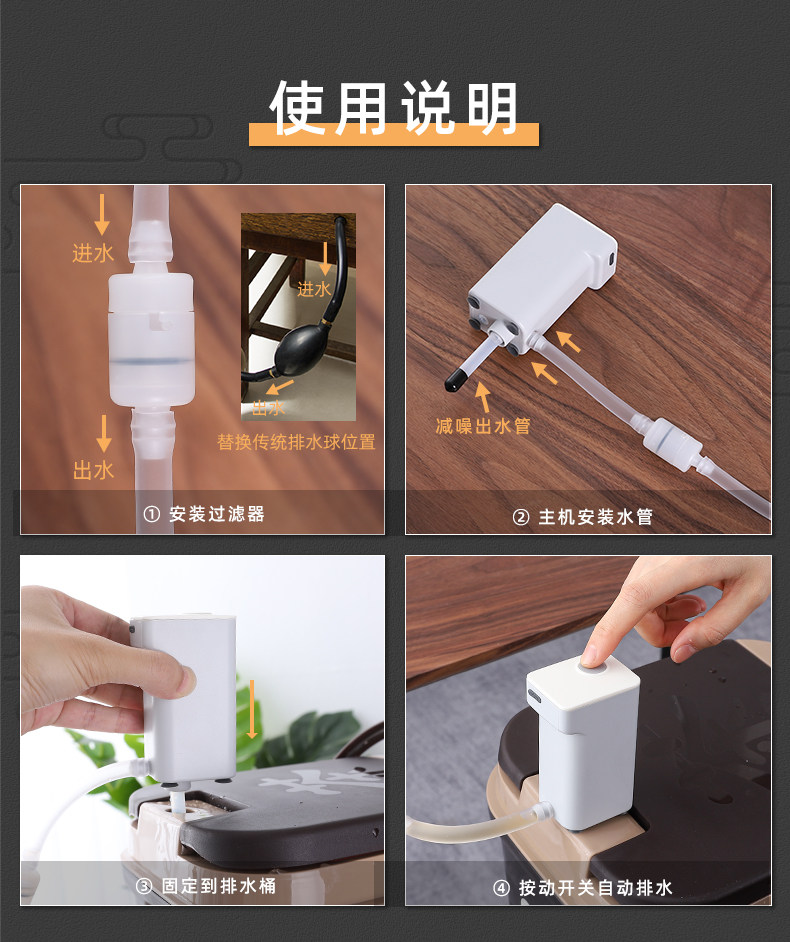 使用说明

进水

出水

进水

出水

替换传统排水球位置

① 安装过滤器

减噪出水管

② 主机安装水管

③ 固定到排水桶

④ 按动开关自动排水