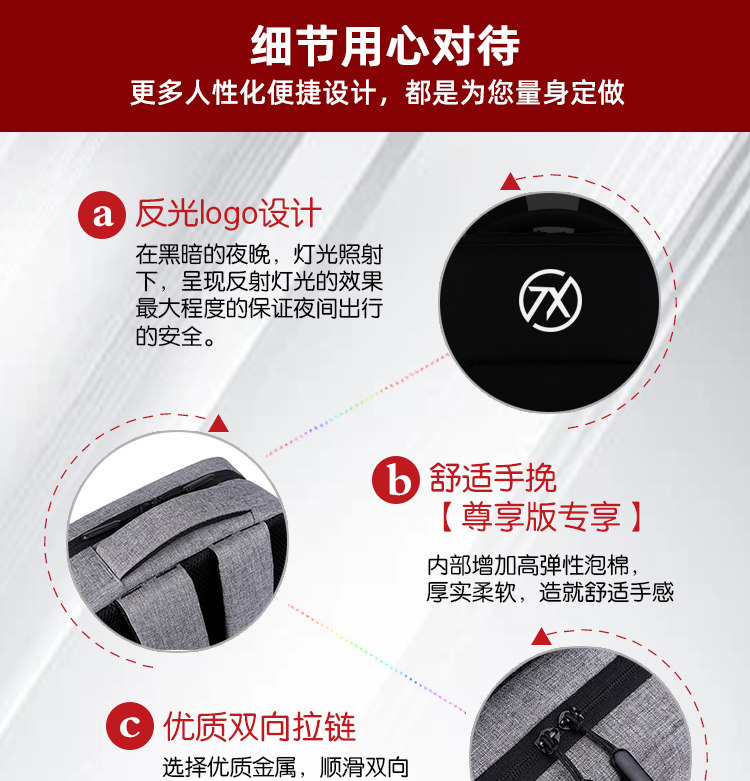 细节用心对待
更多人性化便捷设计，都是为您量身定做

a 反光logo设计
在黑暗的夜晚，灯光照射下，呈现反射灯光的效果最大程度的保证夜间出行的安全。

7X

b 舒适手挽
【尊享版专享】
内部增加高弹性泡棉，厚实柔软，造就舒适手感

c 优质双向拉链
选择优质金属，顺滑双向