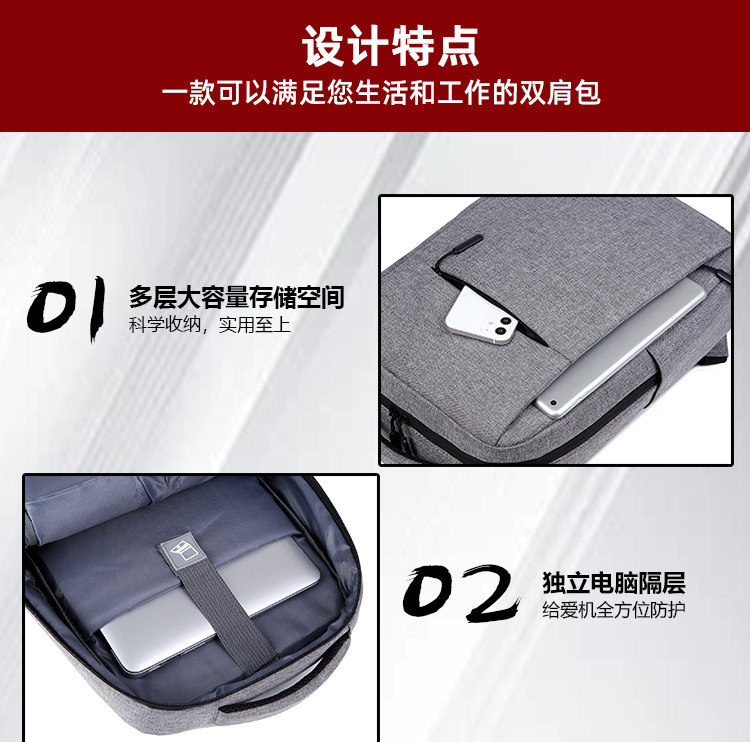 设计特点
一款可以满足您生活和工作的双肩包

01
多层大容量存储空间
科学收纳，实用至上

02
独立电脑隔层
给爱机全方位防护