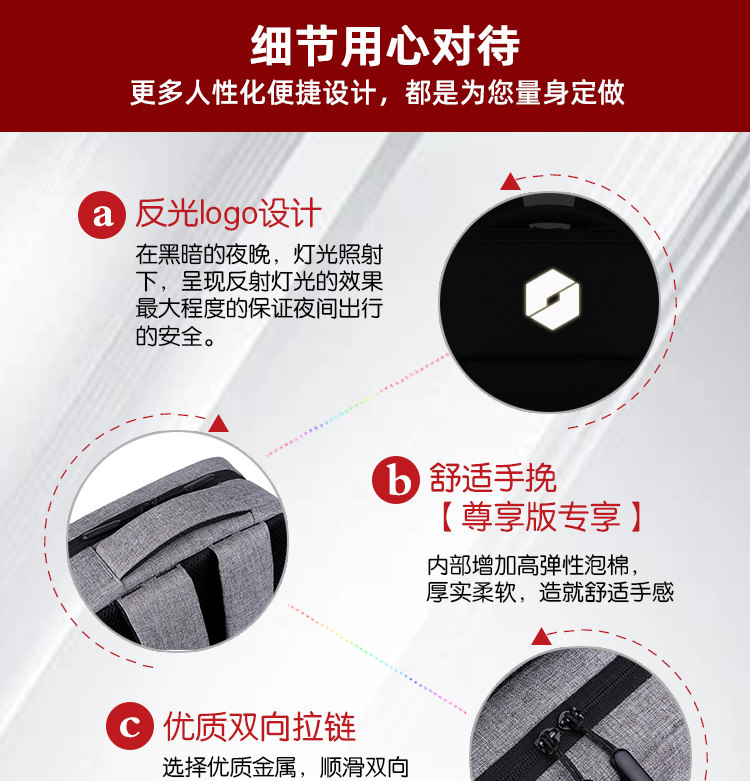 细节用心对待
更多人性化便捷设计，都是为您量身定做

a 反光logo设计
在黑暗的夜晚，灯光照射下，呈现反射灯光的效果最大程度的保证夜间出行的安全。

b 舒适手挽
【尊享版专享】
内部增加高弹性泡棉，厚实柔软，造就舒适手感

c 优质双向拉链
选择优质金属，顺滑双向