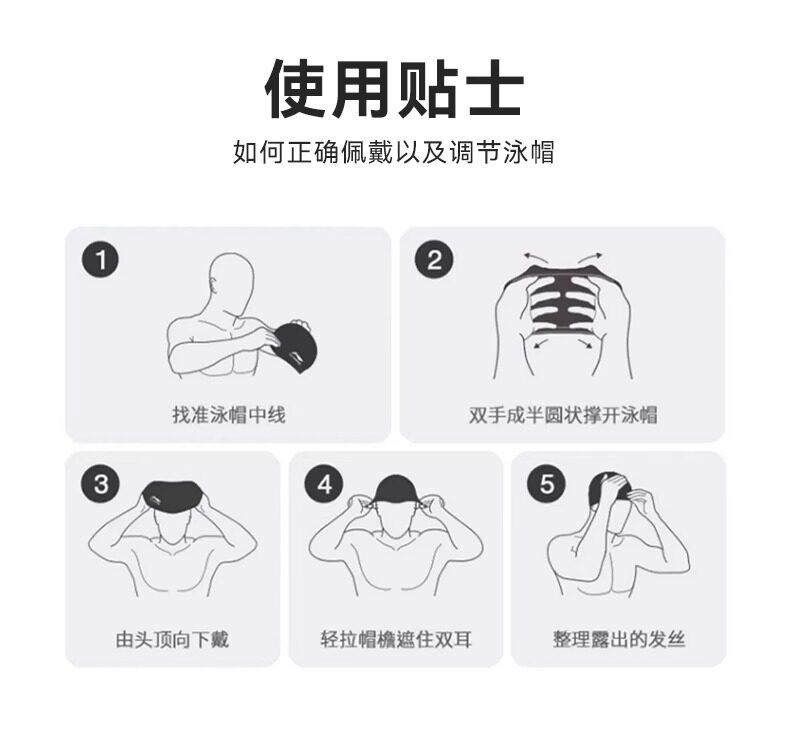 使用贴士

如何正确佩戴以及调节泳帽

1

找准泳帽中线

2

双手成半圆状撑开泳帽

3

由头顶向下戴

4

轻拉帽檐遮住双耳

5

整理露出的发丝