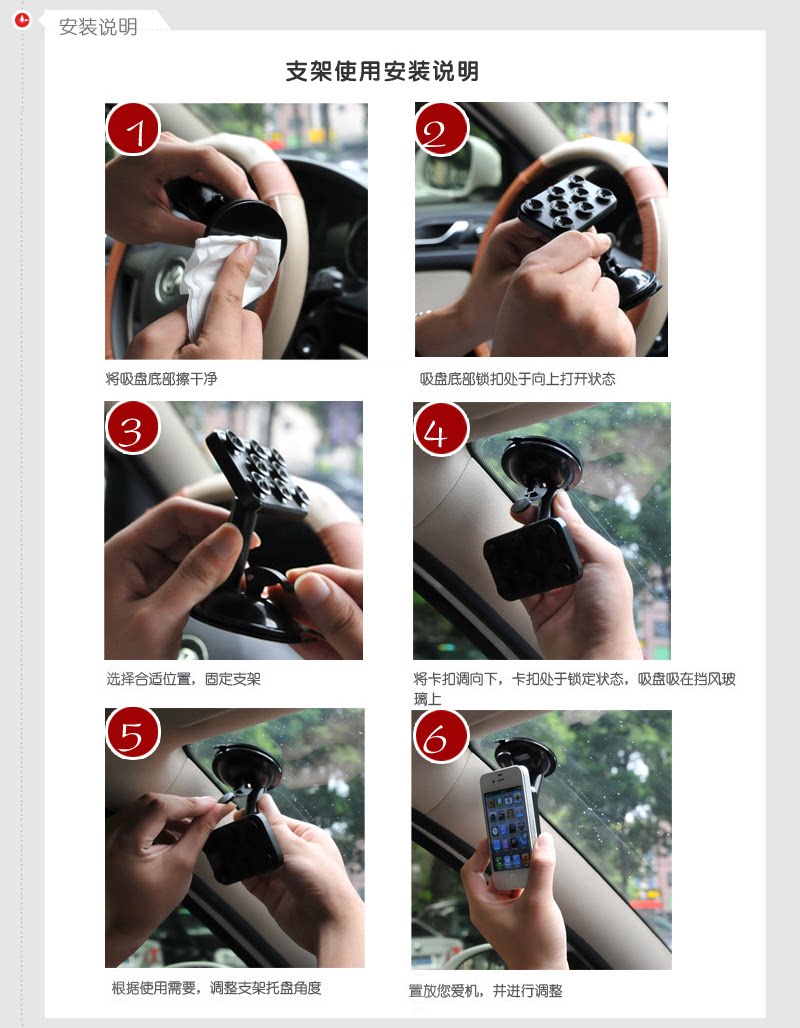 安装说明

支架使用安装说明

1

将吸盘底部擦干净

2

吸盘底部锁扣处于向上打开状态

3

选择合适位置，固定支架

4

将卡扣调向下，卡扣处于锁定状态，吸盘吸在挡风玻璃上

5

根据使用需要，调整支架托盘角度

6

置放您爱机，并进行调整