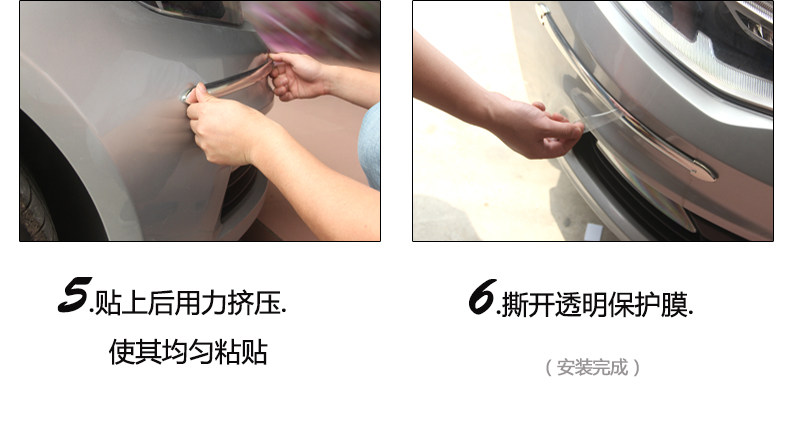 5.贴上后用力挤压.

使其均匀粘贴

6.撕开透明保护膜.

（安装完成）