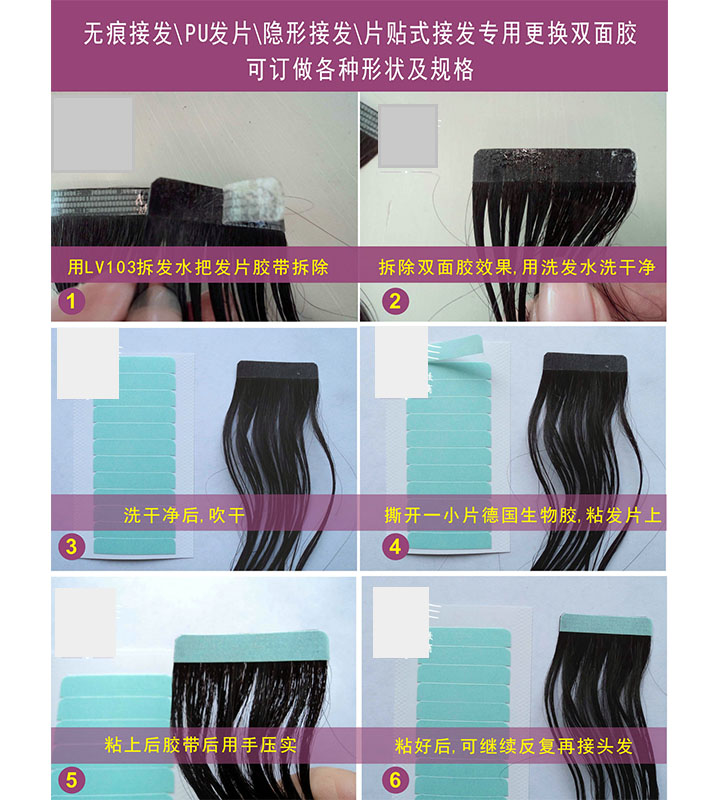 无痕接发\PU发片\隐形接发\片贴式接发专用更换双面胶
可订做各种形状及规格

用LV103拆发水把发片胶带拆除
1

拆除双面胶效果,用洗发水洗干净
2

洗干净后,吹干
3

撕开一小片德国生物胶,粘发片上
4

粘上后胶带后用手压实
5

粘好后,可继续反复再接头发
6