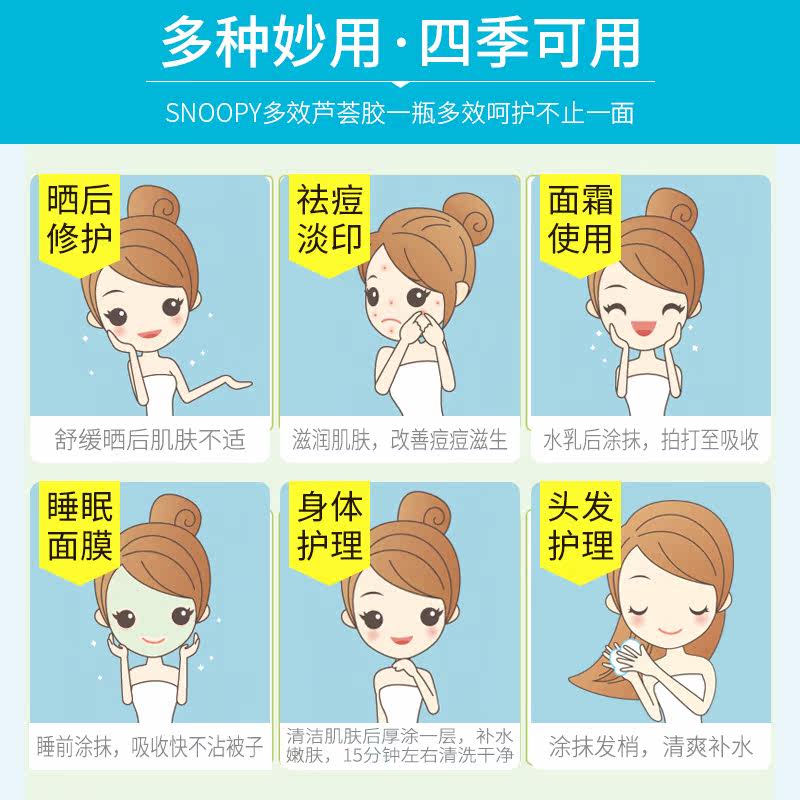 多种妙用·四季可用

SNOOPY多效芦荟胶一瓶多效呵护不止一面

晒后修护

舒缓晒后肌肤不适

祛痘淡印

滋润肌肤，改善痘痘滋生

面霜使用

水乳后涂抹，拍打至吸收

睡眠面膜

睡前涂抹，吸收快不沾被子

身体护理

清洁肌肤后厚涂一层，补水嫩肤，15分钟左右清洗干净

头发护理

涂抹发梢，清爽补水