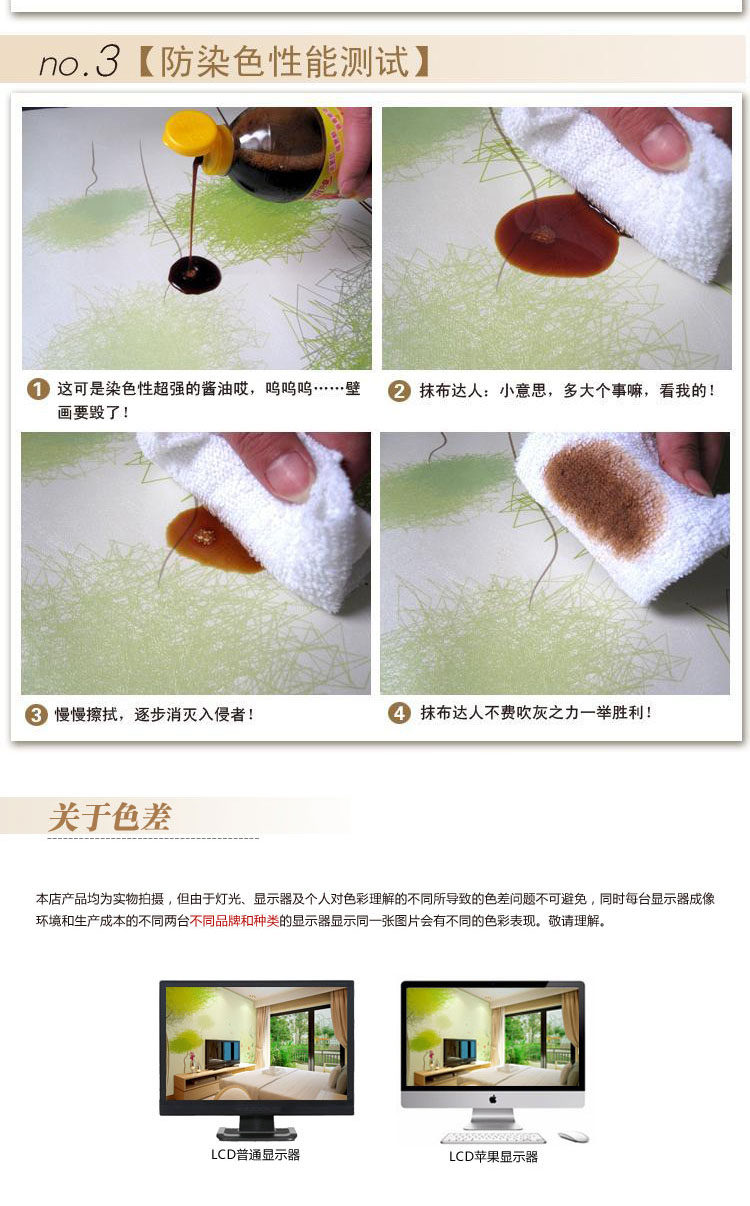 no.3【防染色性能测试】

1 这可是染色性超强的酱油哎，呜呜呜……壁画要毁了！

2 抹布达人：小意思，多大个事嘛，看我的！

3 慢慢擦拭，逐步消灭入侵者！

4 抹布达人不费吹灰之力一举胜利！

关于色差

本店产品均为实物拍摄，但由于灯光、显示器及个人对色彩理解的不同所导致的色差问题不可避免，同时每台显示器成像环境和生产成本的不同两台不同品牌和种类的显示器显示同一张图片会有不同的色彩表现。敬请理解。

LCD普通显示器

LCD苹果显示器