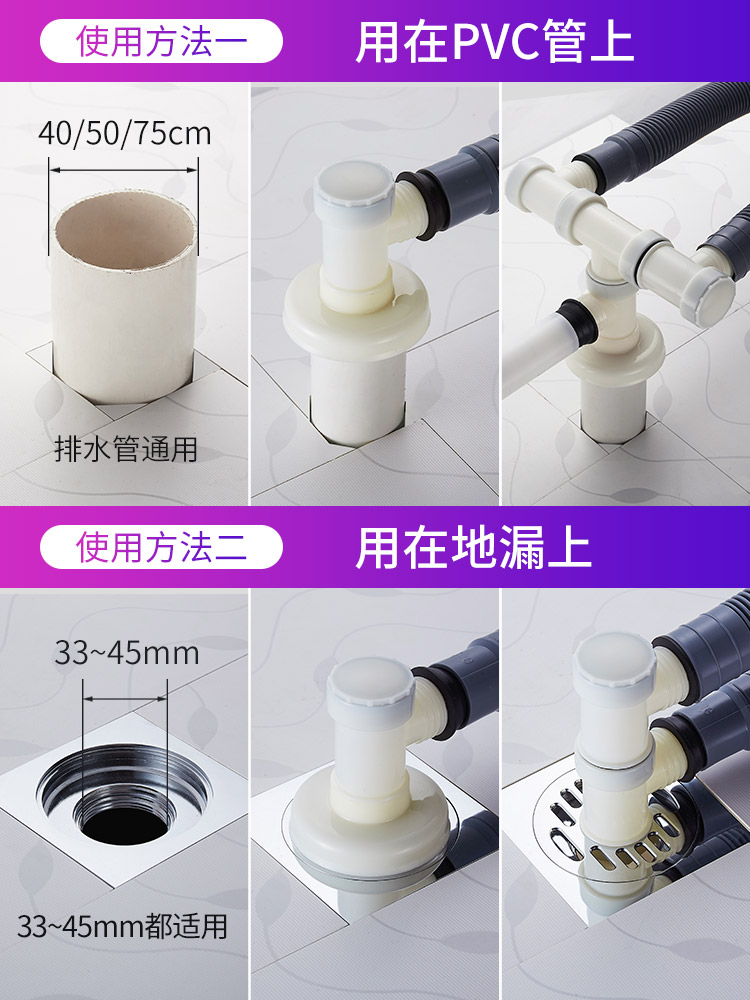 使用方法一

用在PVC管上

40/50/75cm

排水管通用

使用方法二

用在地漏上

33~45mm

33~45mm都适用