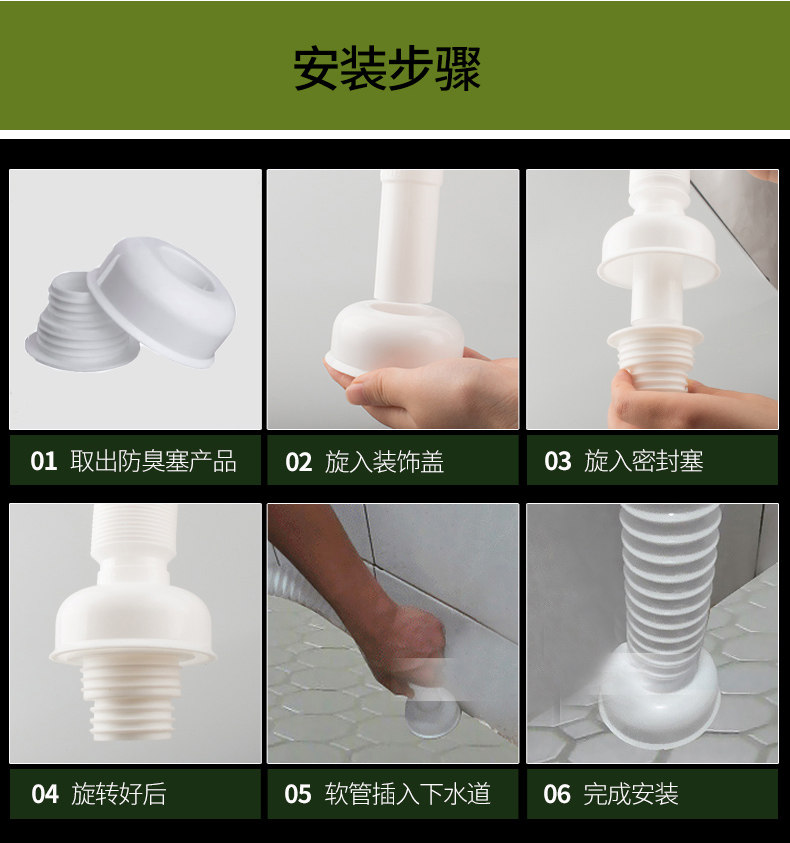 安装步骤

01 取出防臭塞产品

02 旋入装饰盖

03 旋入密封塞

04 旋转好后

05 软管插入下水道

06 完成安装