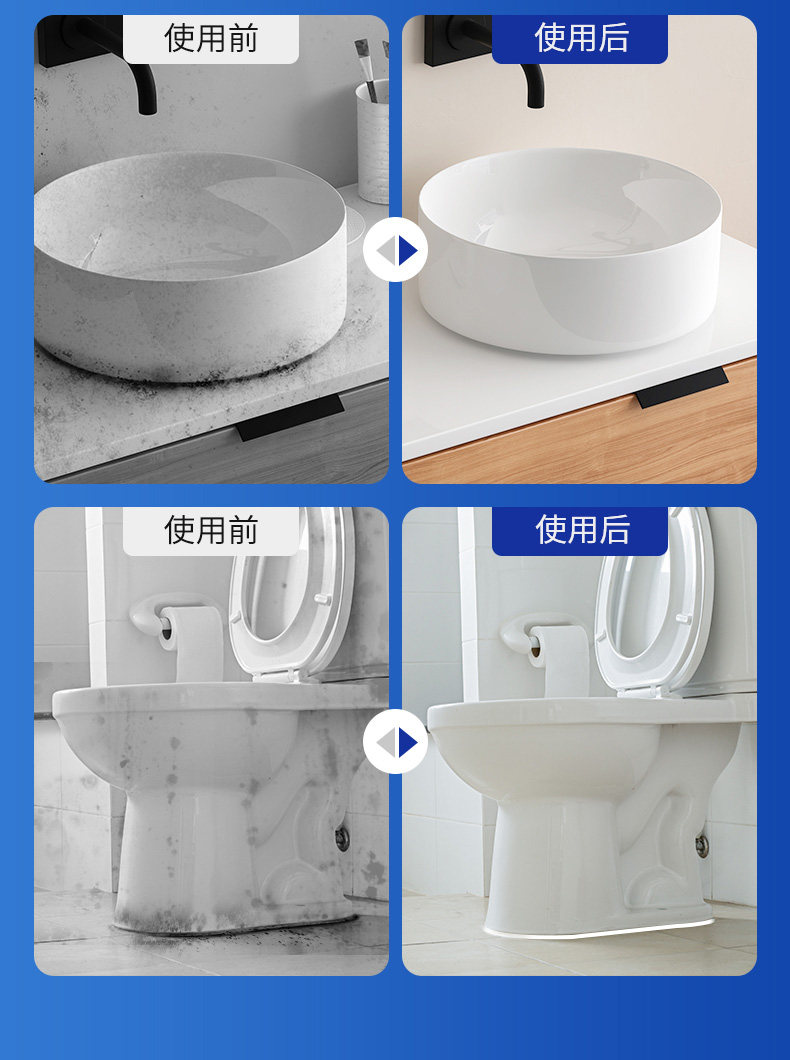 使用前

使用后

使用前

使用后