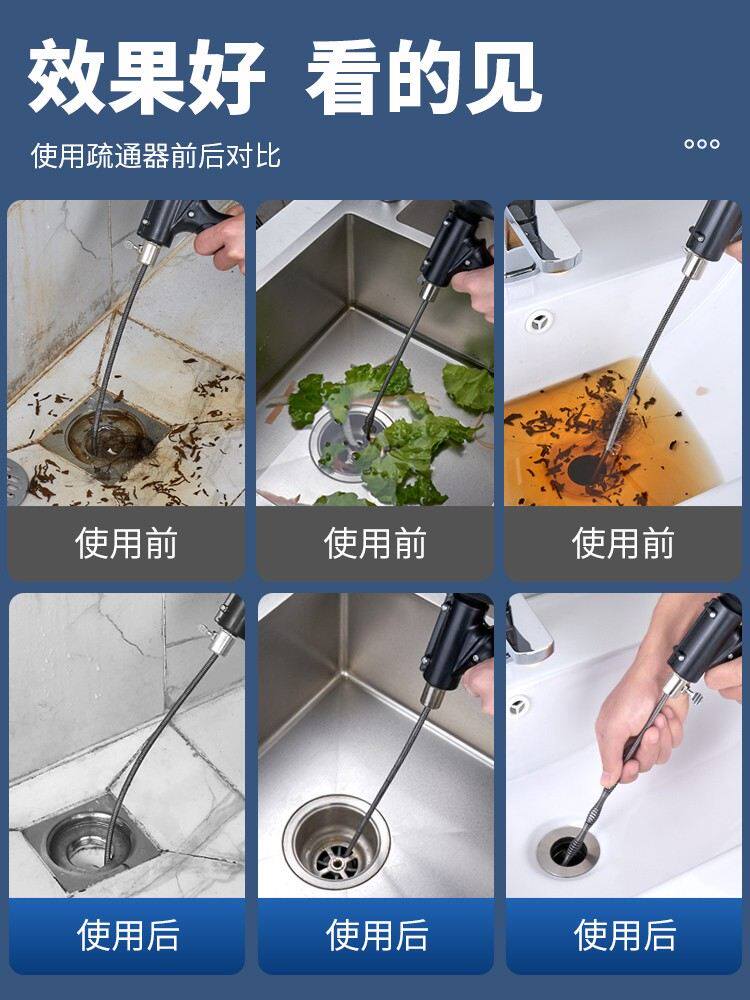 效果好 看的见

使用疏通器前后对比

使用前

使用前

使用前

使用后

使用后

使用后