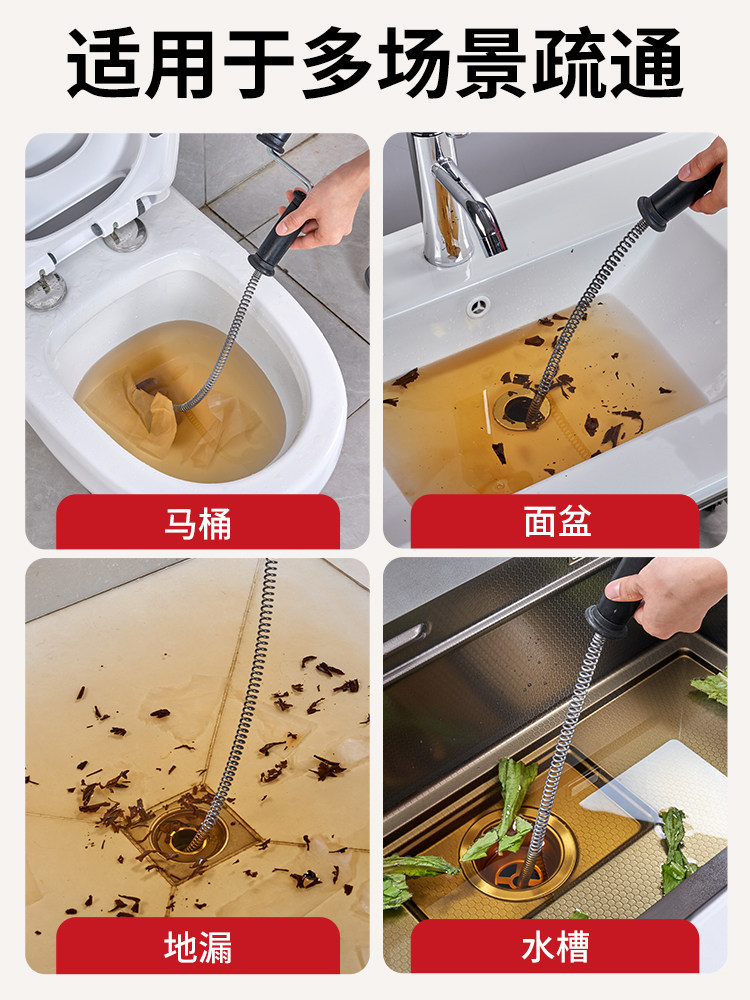 适用于多场景疏通

马桶

面盆

地漏

水槽