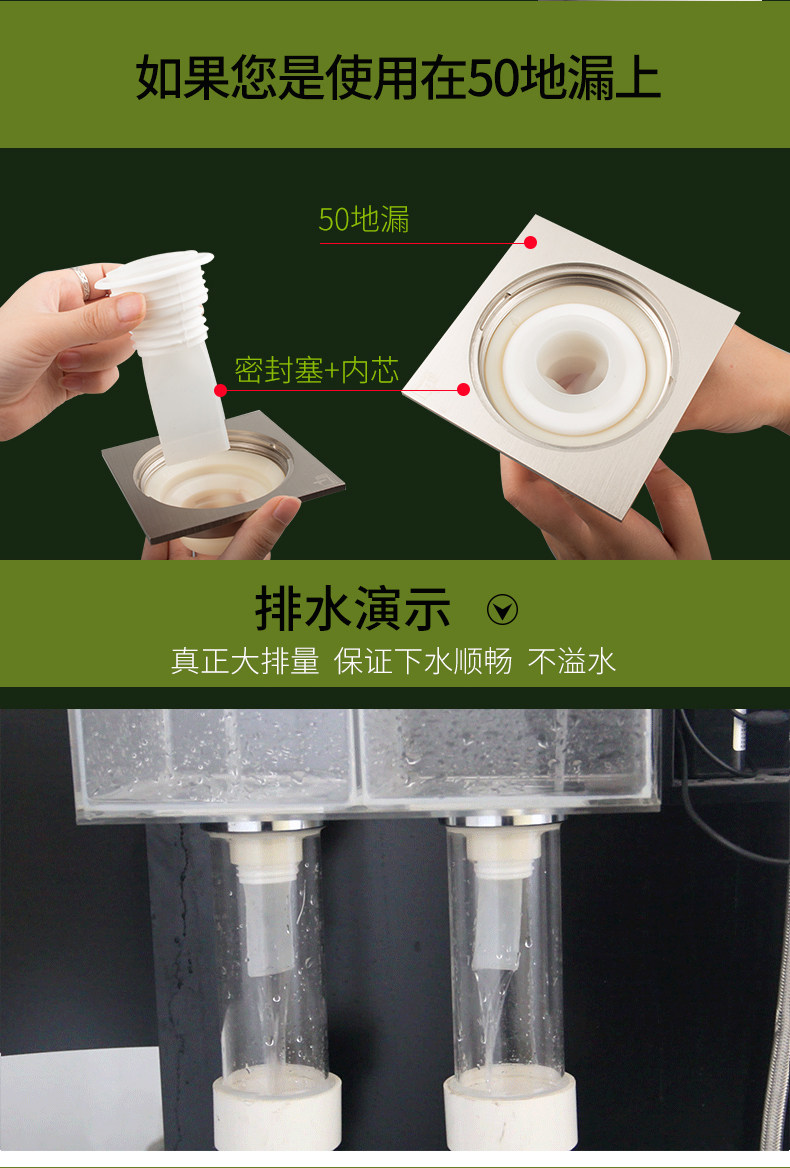 如果您是使用在50地漏上

50地漏

密封塞+内芯

排水演示

真正大排量 保证下水顺畅 不溢水