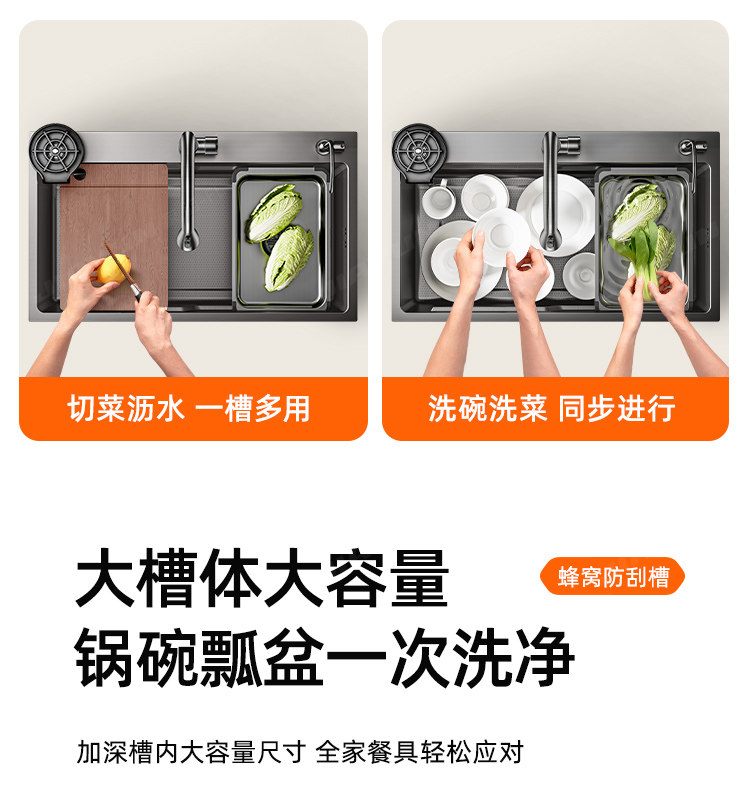 切菜沥水 一槽多用

洗碗洗菜 同步进行

大槽体大容量
锅碗瓢盆一次洗净

蜂窝防刮槽

加深槽内大容量尺寸 全家餐具轻松应对