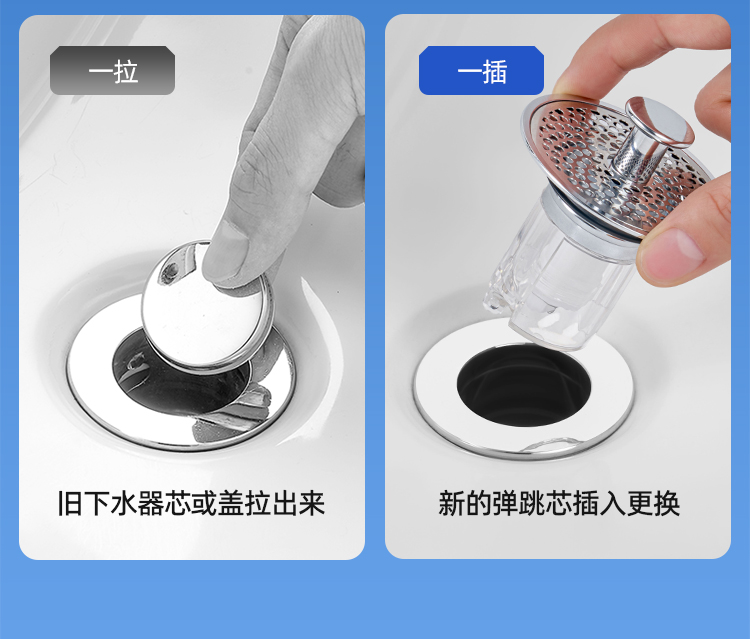 一拉

旧下水器芯或盖拉出来

一插

新的弹跳芯插入更换