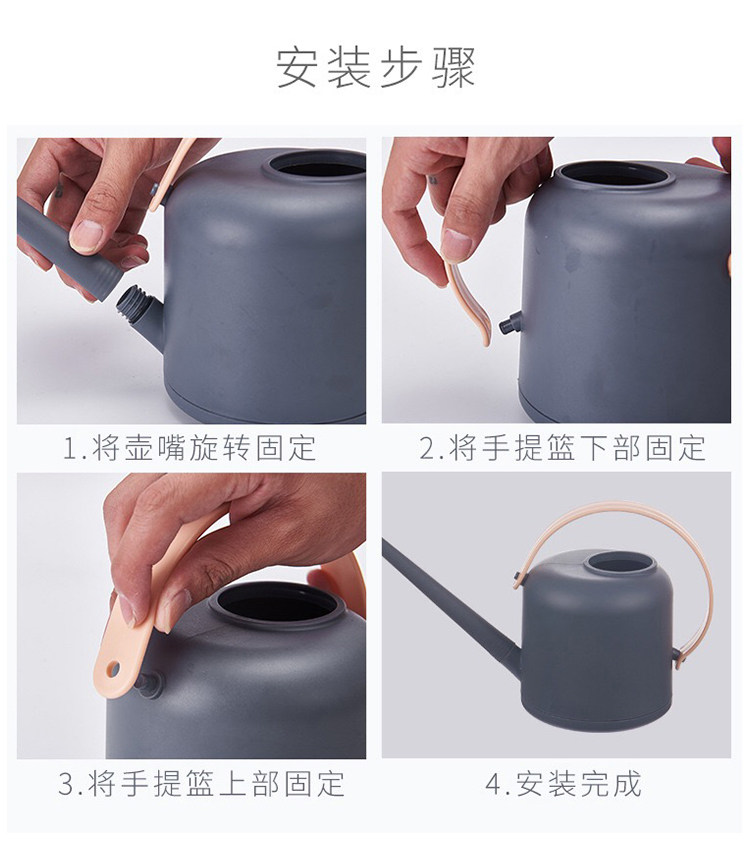 安装步骤

1.将壶嘴旋转固定

2.将手提篮下部固定

3.将手提篮上部固定

4.安装完成