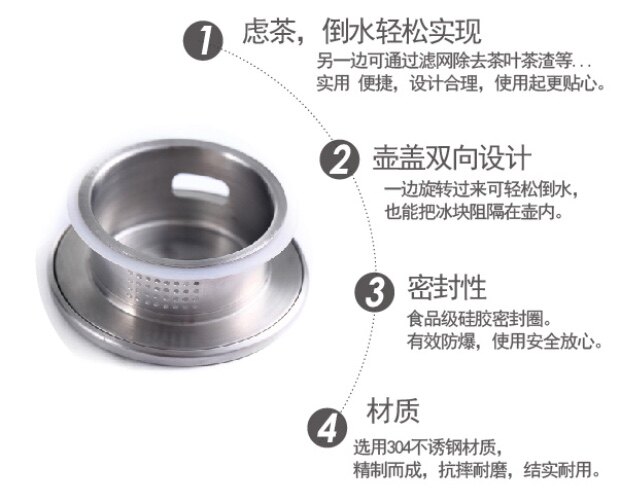 1 虑茶，倒水轻松实现
另一边可通过滤网除去茶叶茶渣等...
实用 便捷，设计合理，使用起更贴心。

2 壶盖双向设计
一边旋转过来可轻松倒水，
也能把冰块阻隔在壶内。

3 密封性
食品级硅胶密封圈。
有效防爆，使用安全放心。

4 材质
选用304不诱钢材质，
精制而成，抗摔耐磨，结实耐用。