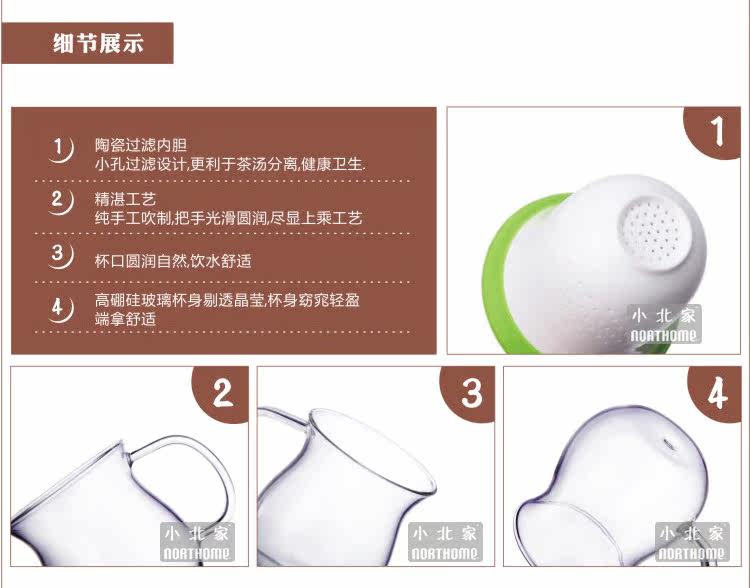 细节展示

1) 陶瓷过滤内胆
小孔过滤设计,更利于茶汤分离,健康卫生.

2) 精湛工艺
纯手工吹制,把手光滑圆润,尽显上乘工艺

3) 杯口圆润自然,饮水舒适

4) 高硼硅玻璃杯身剔透晶莹,杯身窈窕轻盈
端拿舒适

1

小北家
NORTHOME

2

小北家
NORTHOME

3

小北家
NORTHOME

4

小北家
NORTHOME