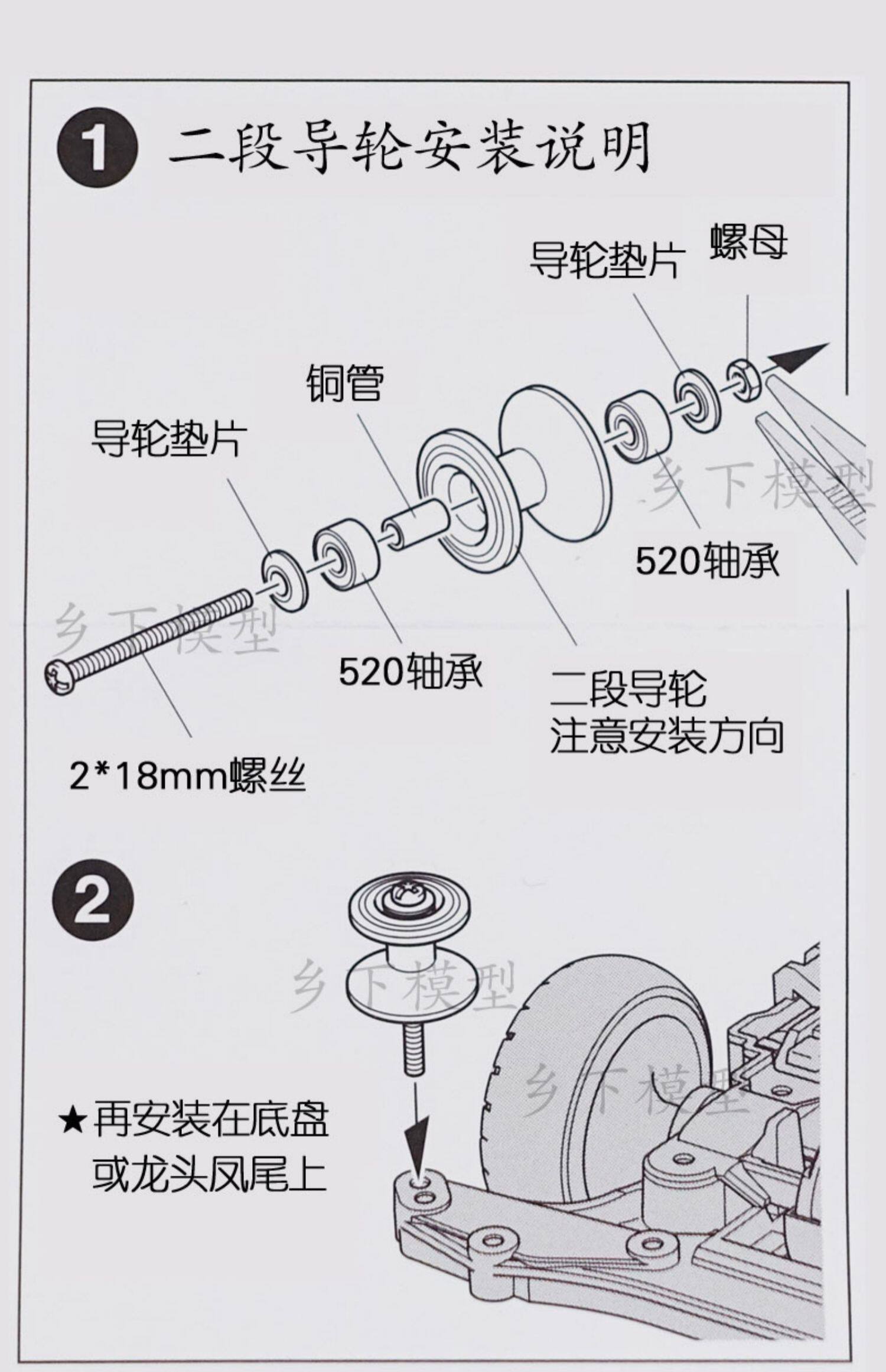 1 二段导轮安装说明

导轮垫片

螺母

铜管

导轮垫片

520轴承

520轴承

二段导轮
注意安装方向

2*18mm螺丝

2

★再安装在底盘
或龙头凤尾上

乡下模型