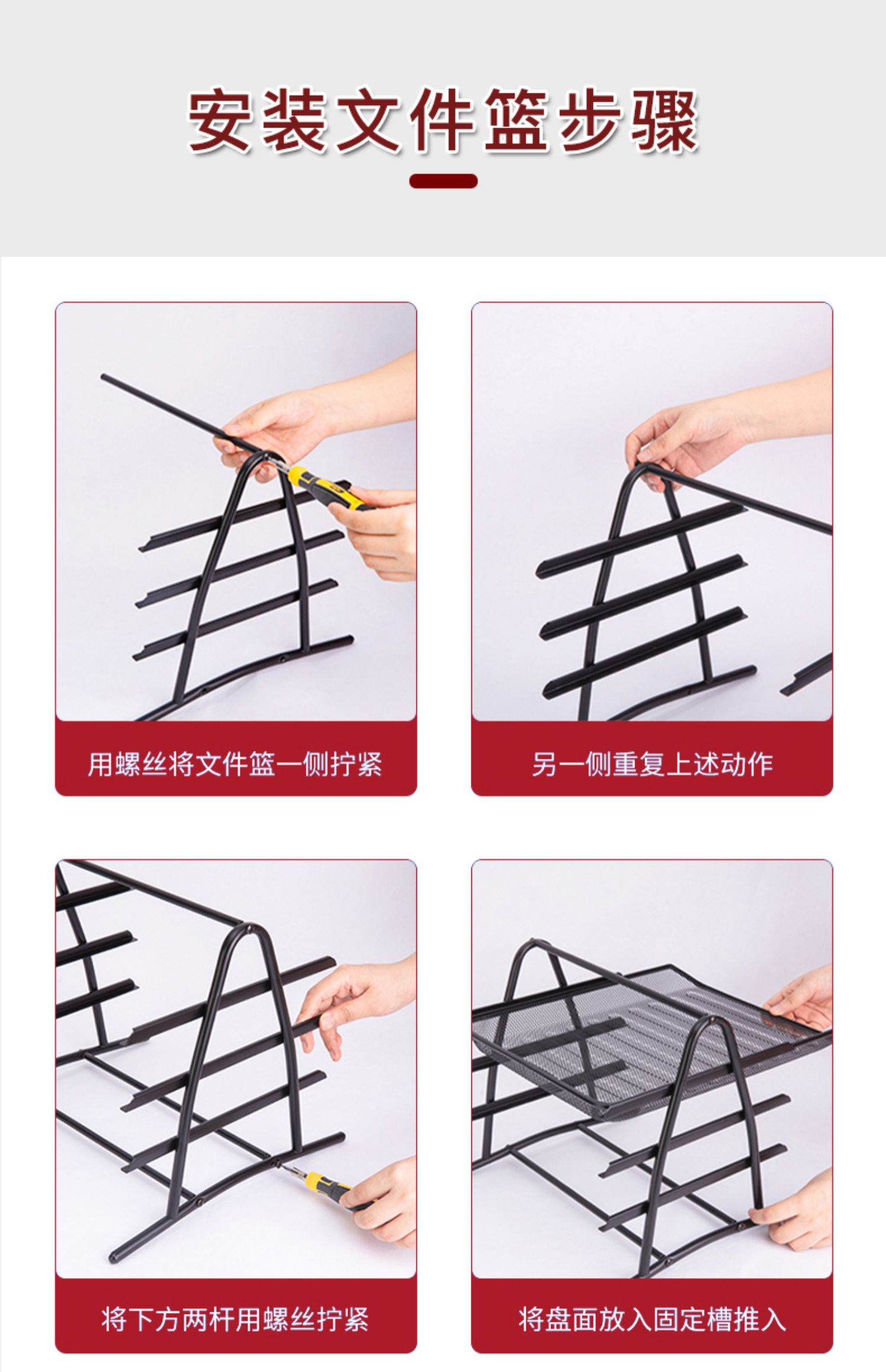 安装文件篮步骤

用螺丝将文件篮一侧拧紧

另一侧重复上述动作

将下方两杆用螺丝拧紧

将盘面放入固定槽推入