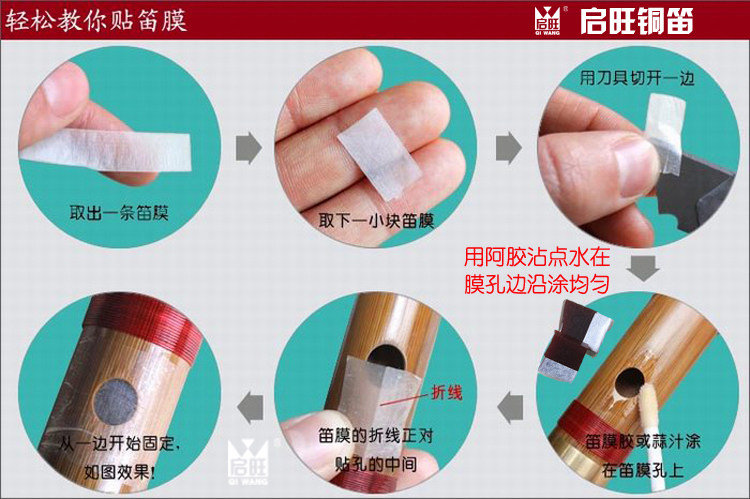 轻松教你贴笛膜

启旺 QI WANG 启旺铜笛

取出一条笛膜

取下一小块笛膜

用刀具切开一边

用阿胶沾点水在膜孔边沿涂均匀

笛膜胶或蒜汁涂在笛膜孔上

折线

笛膜的折线正对贴孔的中间

从一边开始固定，如图效果！

启旺 QI WANG