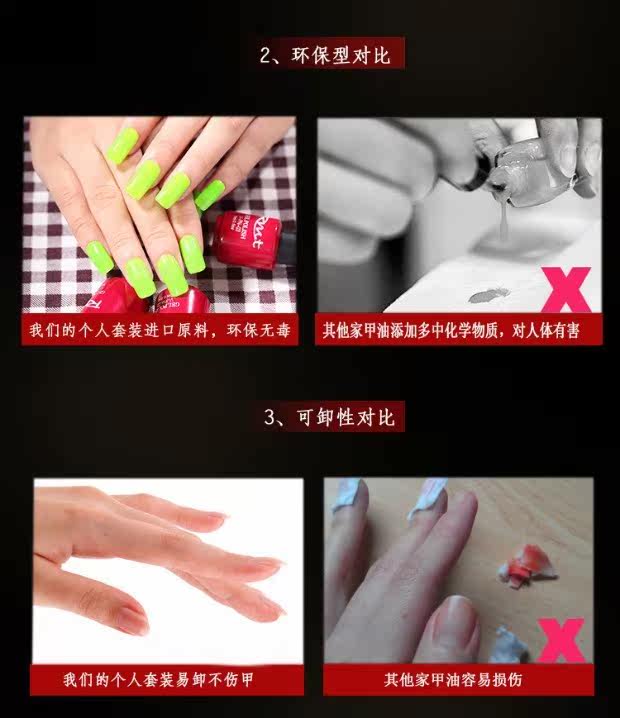 2、环保型对比

我们的个人套装进口原料，环保无毒

其他家甲油添加多中化学物质，对人体有害

3、可卸性对比

我们的个人套装易卸不伤甲

其他家甲油容易损伤