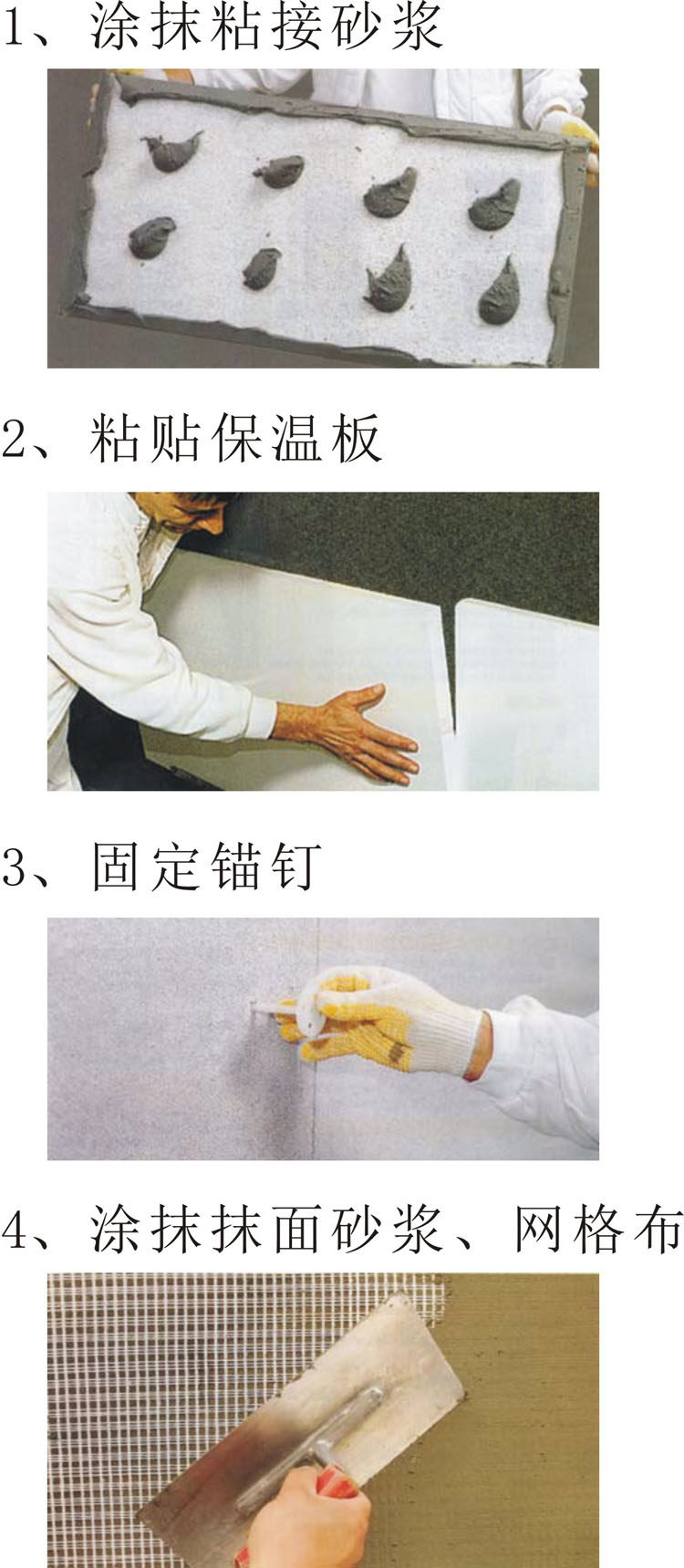 1、涂抹粘接砂浆

2、粘贴保温板

3、固定锚钉

4、涂抹抹面砂浆、网格布