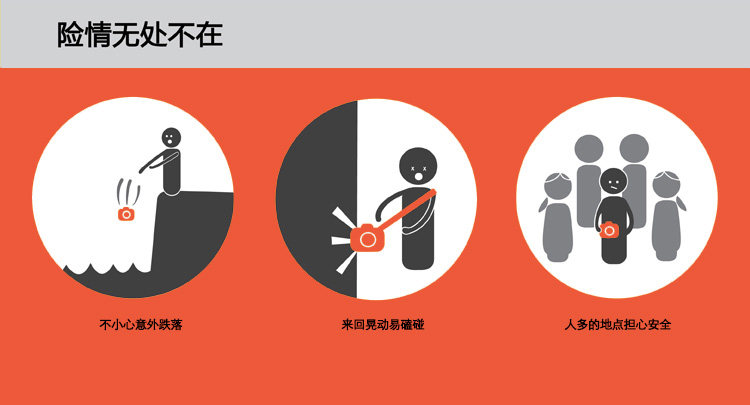 险情无处不在

不小心意外跌落

来回晃动易磕碰

人多的地点担心安全